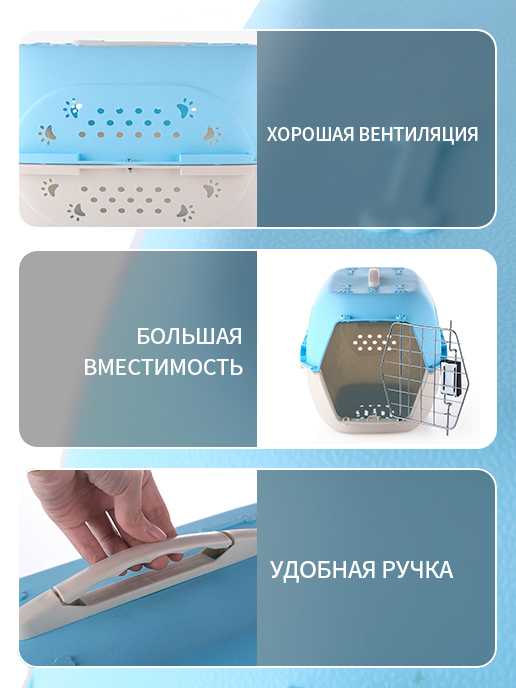 ХОРОШАЯ ВЕНТИЛЯЦИЯ

БОЛЬШАЯ ВМЕСТИМОСТЬ

УДОБНАЯ РУЧКА