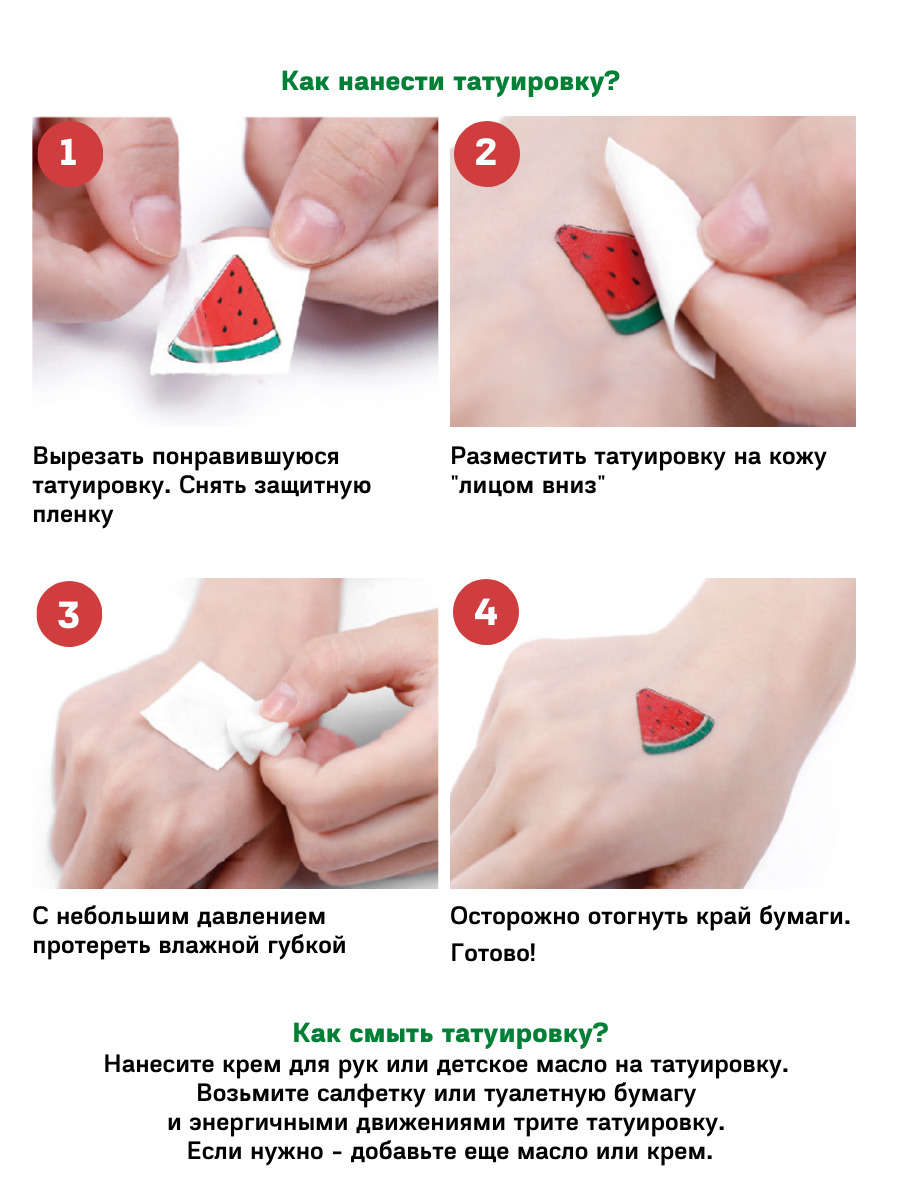 Как нанести татуировку?

1

Вырезать понравившуюся татуировку. Снять защитную пленку

2

Разместить татуировку на кожу "лицом вниз"

3

С небольшим давлением протереть влажной губкой

4

Осторожно отогнуть край бумаги.

Готово!

Как смыть татуировку?
Нанесите крем для рук или детское масло на татуировку.
Возьмите салфетку или туалетную бумагу
и энергичными движениями трите татуировку.
Если нужно - добавьте еще масло или крем.