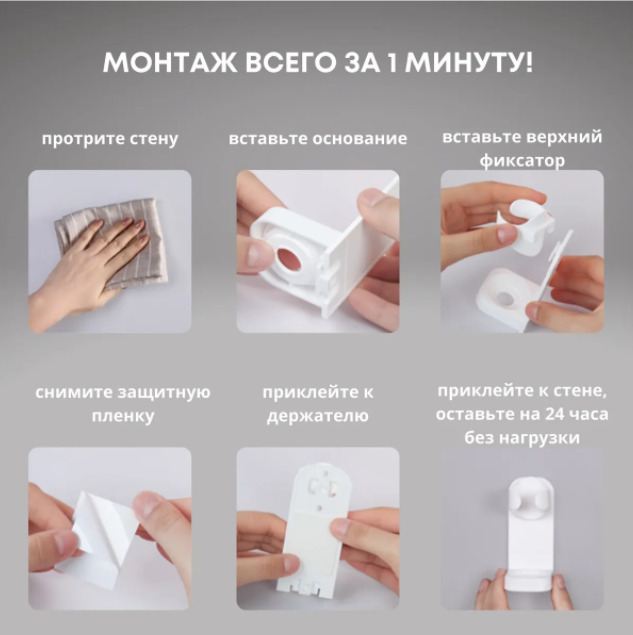 МОНТАЖ ВСЕГО ЗА 1 МИНУТУ!

протрите стену

вставьте основание

вставьте верхний фиксатор

снимите защитную пленку

приклейте к держателю

приклейте к стене, оставьте на 24 часа без нагрузки