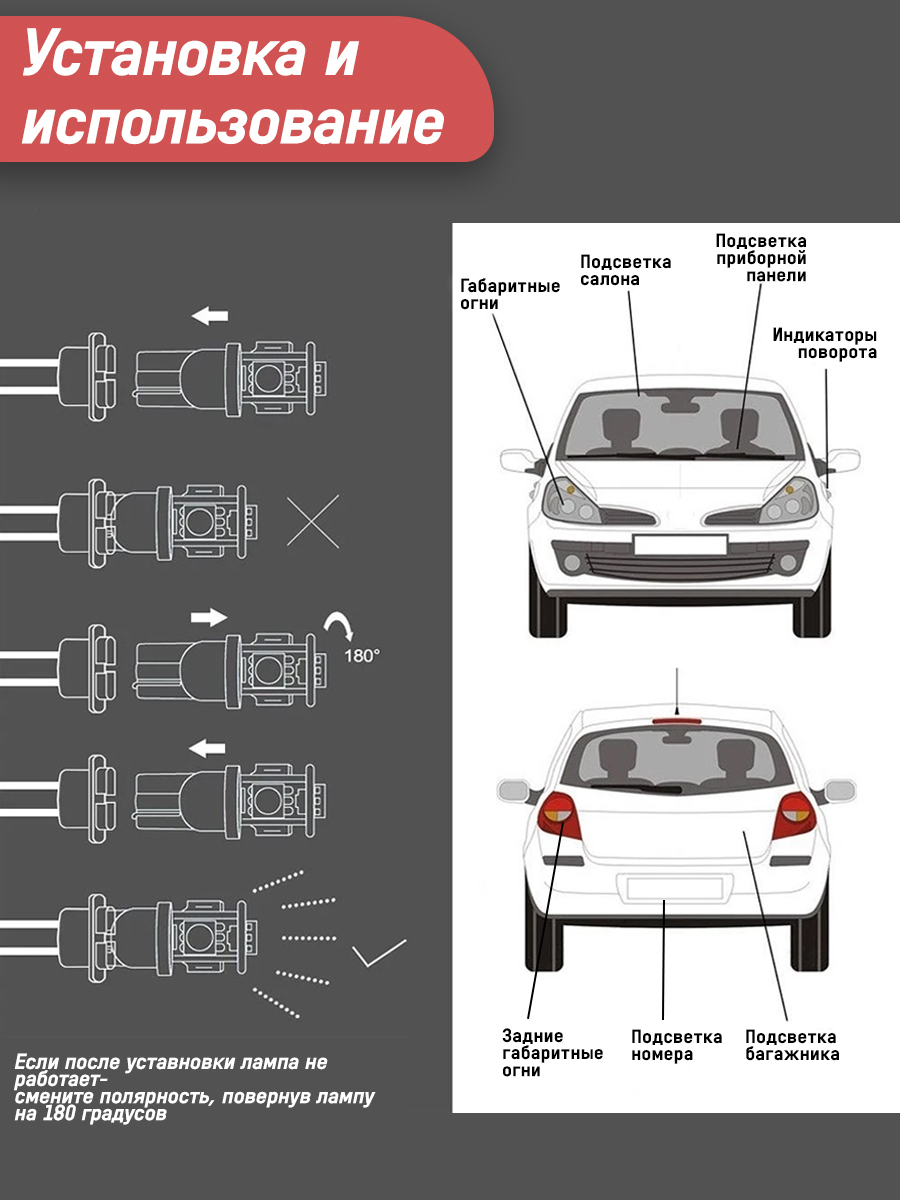 Установка и использование

180°

Если после уставновки лампа не работает-
смените полярность, повернув лампу на 180 градусов

Габаритные огни

Подсветка салона

Подсветка приборной панели

Индикаторы поворота

Задние габаритные огни

Подсветка номера

Подсветка багажника