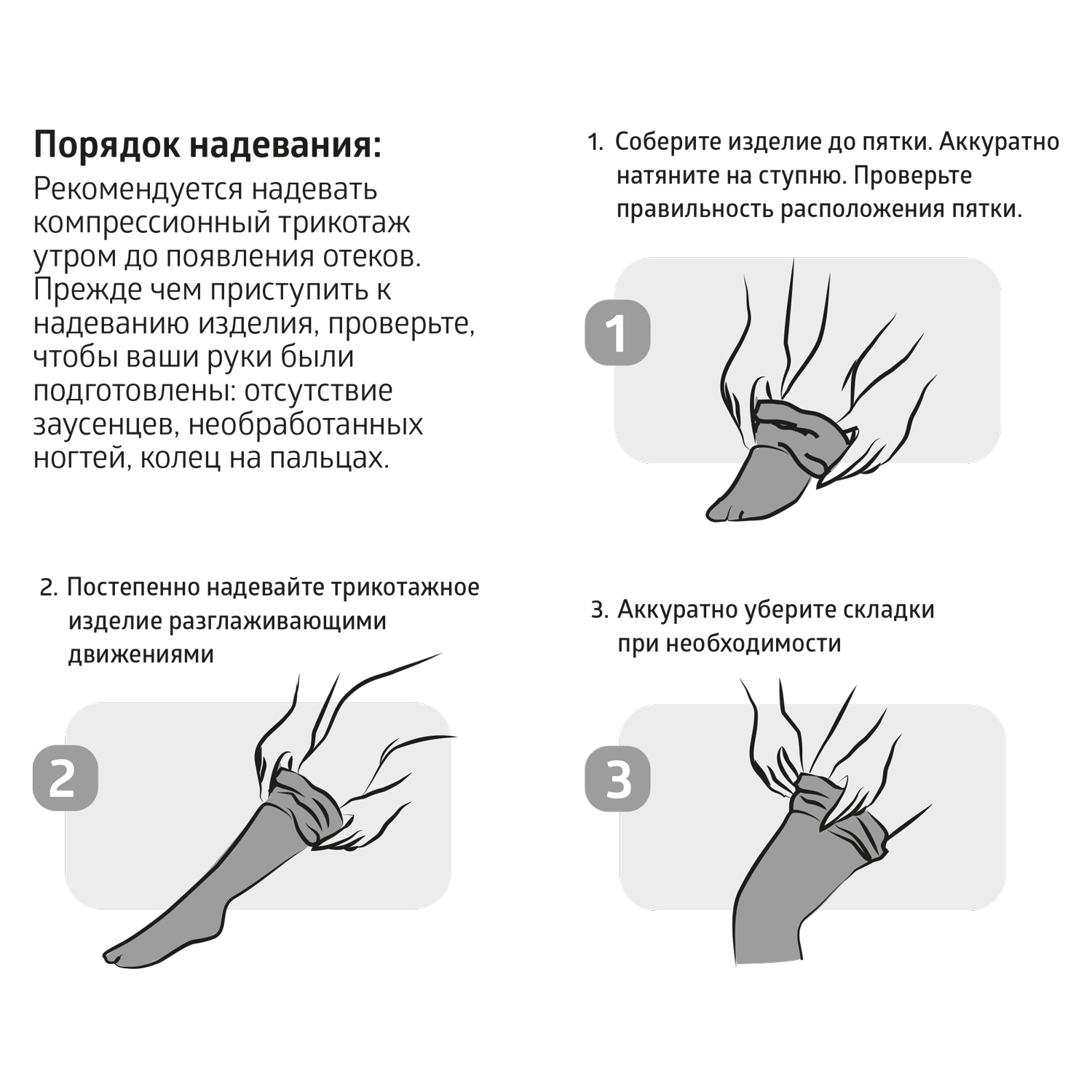 Порядок надевания:
Рекомендуется надевать компрессионный трикотаж утром до появления отеков. Прежде чем приступить к надеванию изделия, проверьте, чтобы ваши руки были подготовлены: отсутствие заусенцев, необработанных ногтей, колец на пальцах.

1. Соберите изделие до пятки. Аккуратно натяните на ступню. Проверьте правильность расположения пятки.

1

2. Постепенно надевайте трикотажное изделие разглаживающими движениями

2

3. Аккуратно уберите складки при необходимости

3