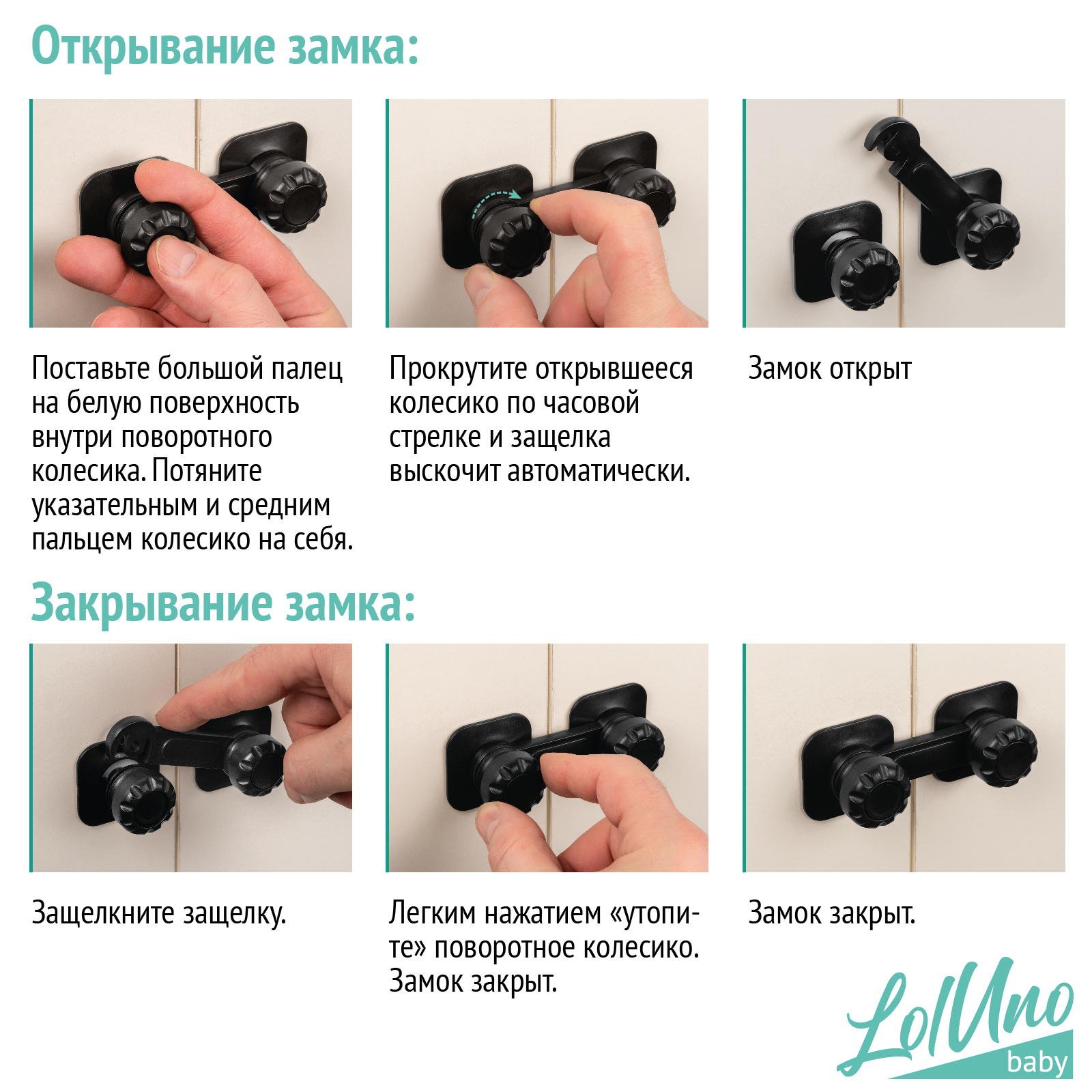 Открывание замка:

Поставьте большой палец на белую поверхность внутри поворотного колесика. Потяните указательным и средним пальцем колесико на себя.

Прокрутите открывшееся колесико по часовой стрелке и защелка выскочит автоматически.

Замок открыт

Закрывание замка:

Защелкните защелку.

Легким нажатием «утопите» поворотное колесико. Замок закрыт.

Замок закрыт.

LolUno baby