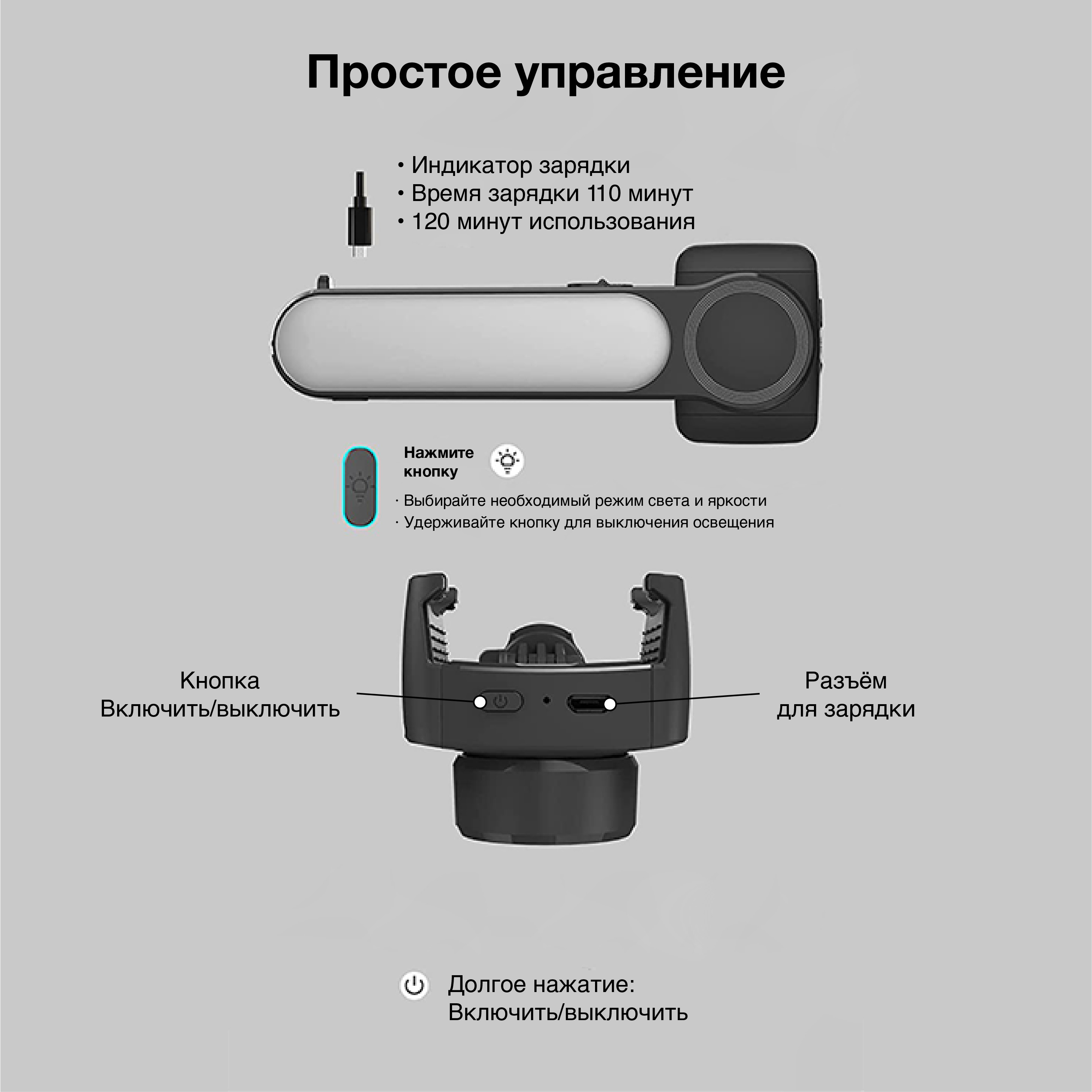 Простое управление

• Индикатор зарядки
• Время зарядки 110 минут
• 120 минут использования

Нажмите кнопку

· Выбирайте необходимый режим света и яркости
· Удерживайте кнопку для выключения освещения

Кнопка
Включить/выключить

Разъём
для зарядки

Долгое нажатие:
Включить/выключить