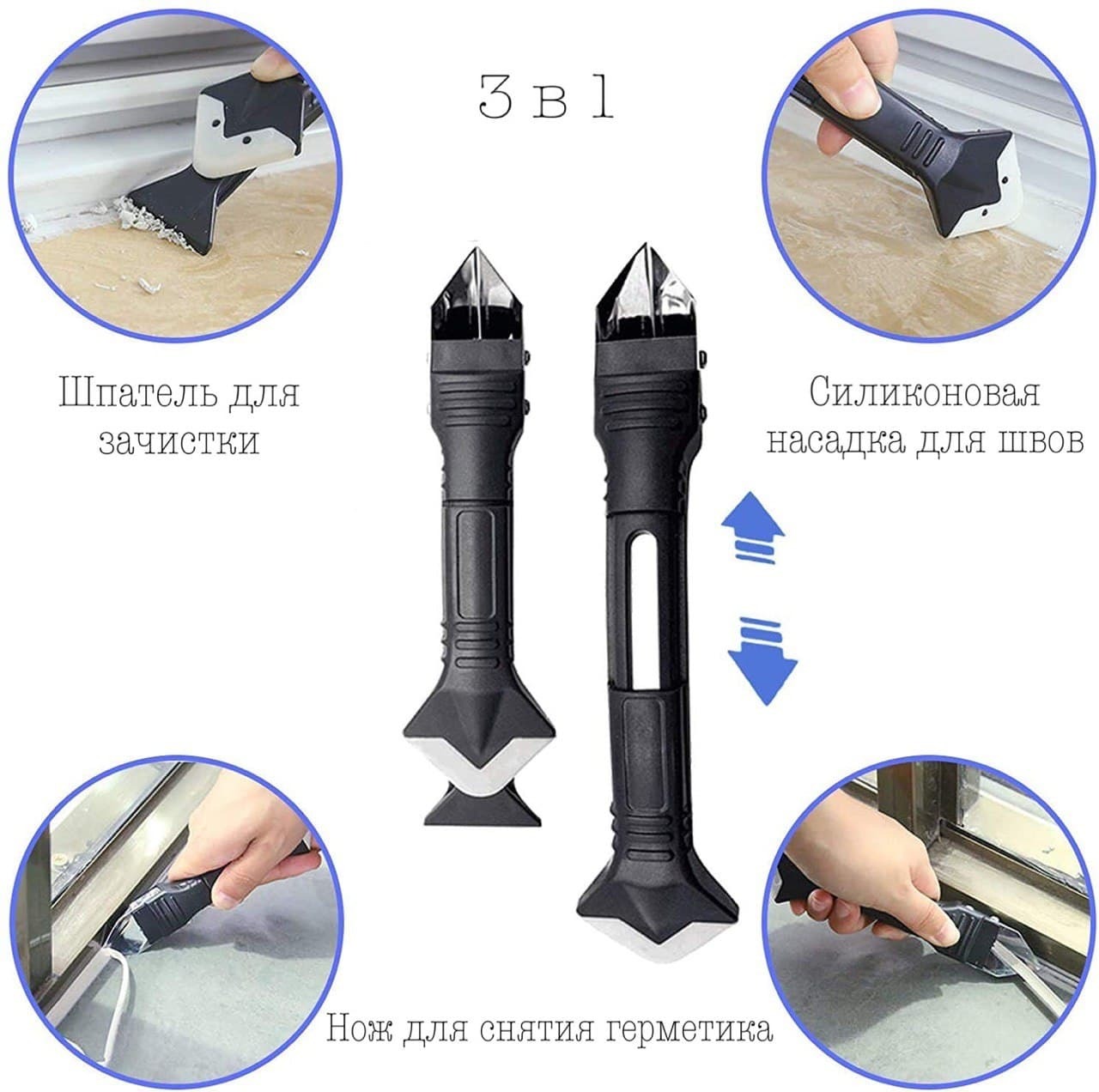 3 в 1

Шпатель для зачистки

Силиконовая насадка для швов

Нож для снятия герметика