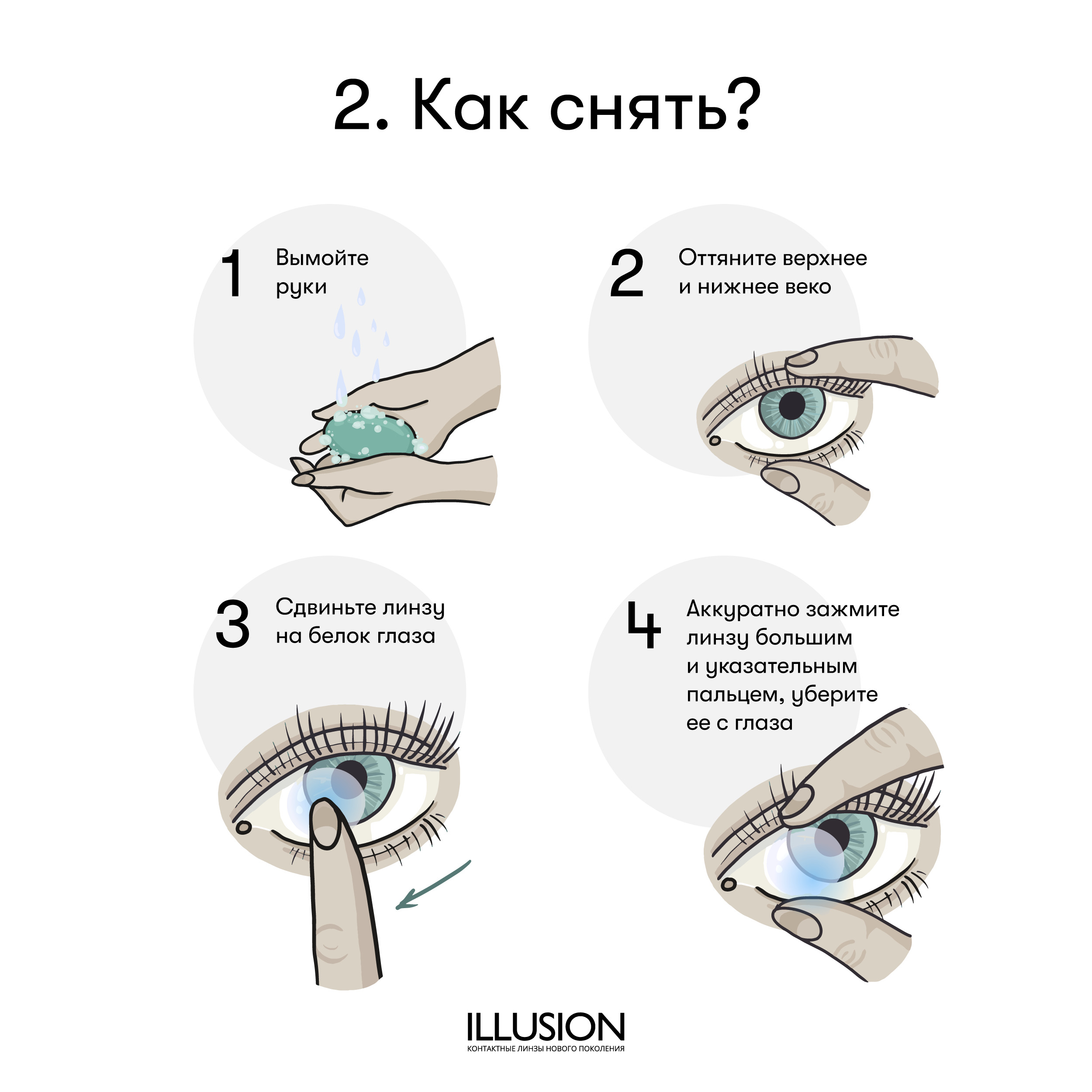 2. Как снять?

1 Вымойте руки

2 Оттяните верхнее и нижнее веко

3 Сдвиньте линзу на белок глаза

4 Аккуратно зажмите линзу большим и указательным пальцем, уберите ее с глаза

ILLUSION
КОНТАКТНЫЕ ЛИНЗЫ НОВОГО ПОКОЛЕНИЯ