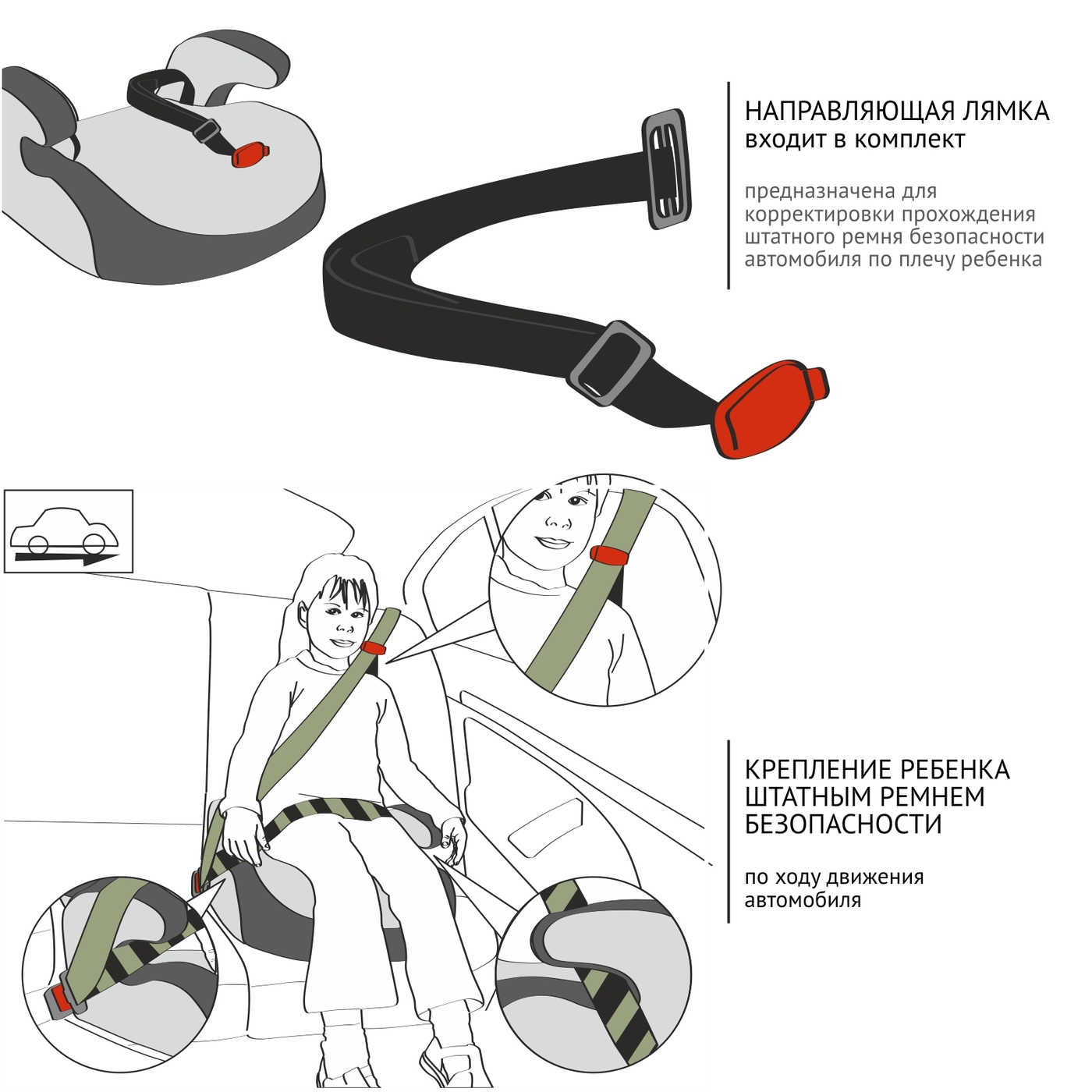 НАПРАВЛЯЮЩАЯ ЛЯМКА
входит в комплект

предназначена для корректировки прохождения штатного ремня безопасности автомобиля по плечу ребенка

КРЕПЛЕНИЕ РЕБЕНКА ШТАТНЫМ РЕМНЕМ БЕЗОПАСНОСТИ

по ходу движения автомобиля