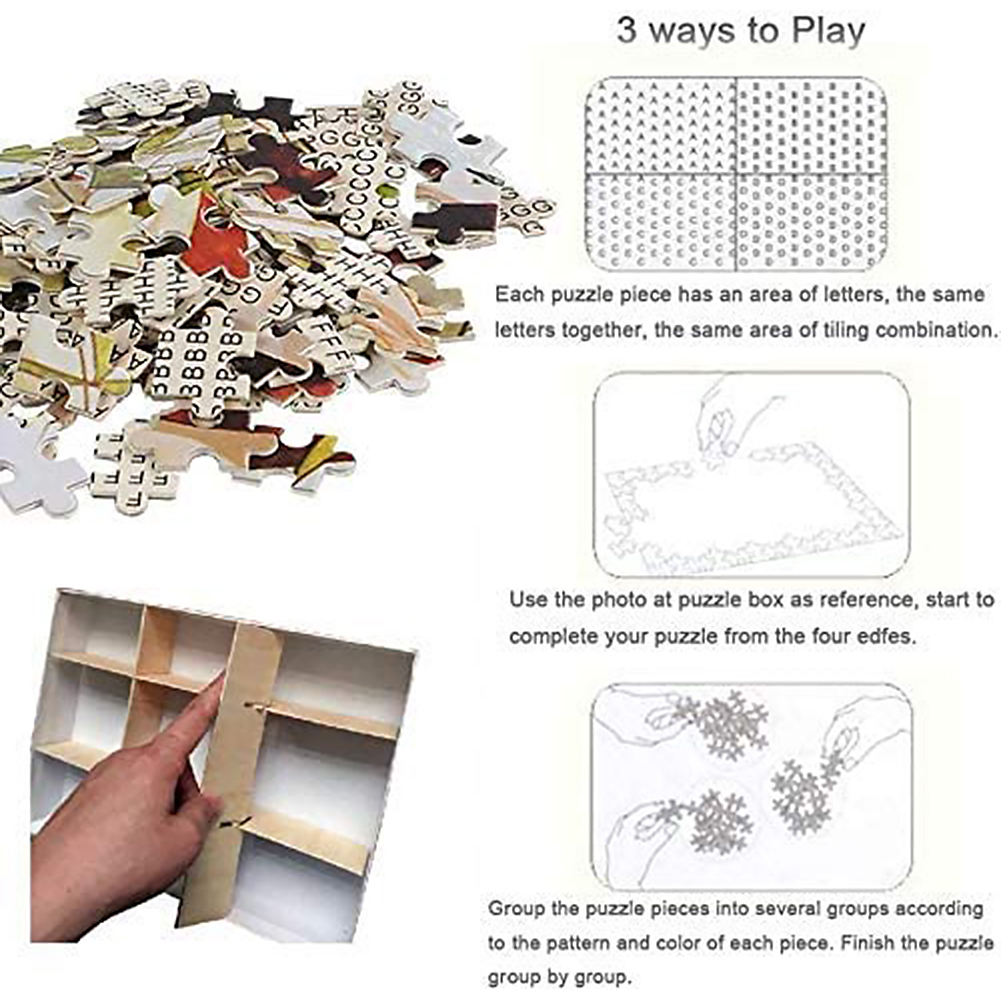 3 ways to Play

Each puzzle piece has an area of letters, the same letters together, the same area of tiling combination.

Use the photo at puzzle box as reference, start to complete your puzzle from the four edfes.

Group the puzzle pieces into several groups according to the pattern and color of each piece. Finish the puzzle group by group.