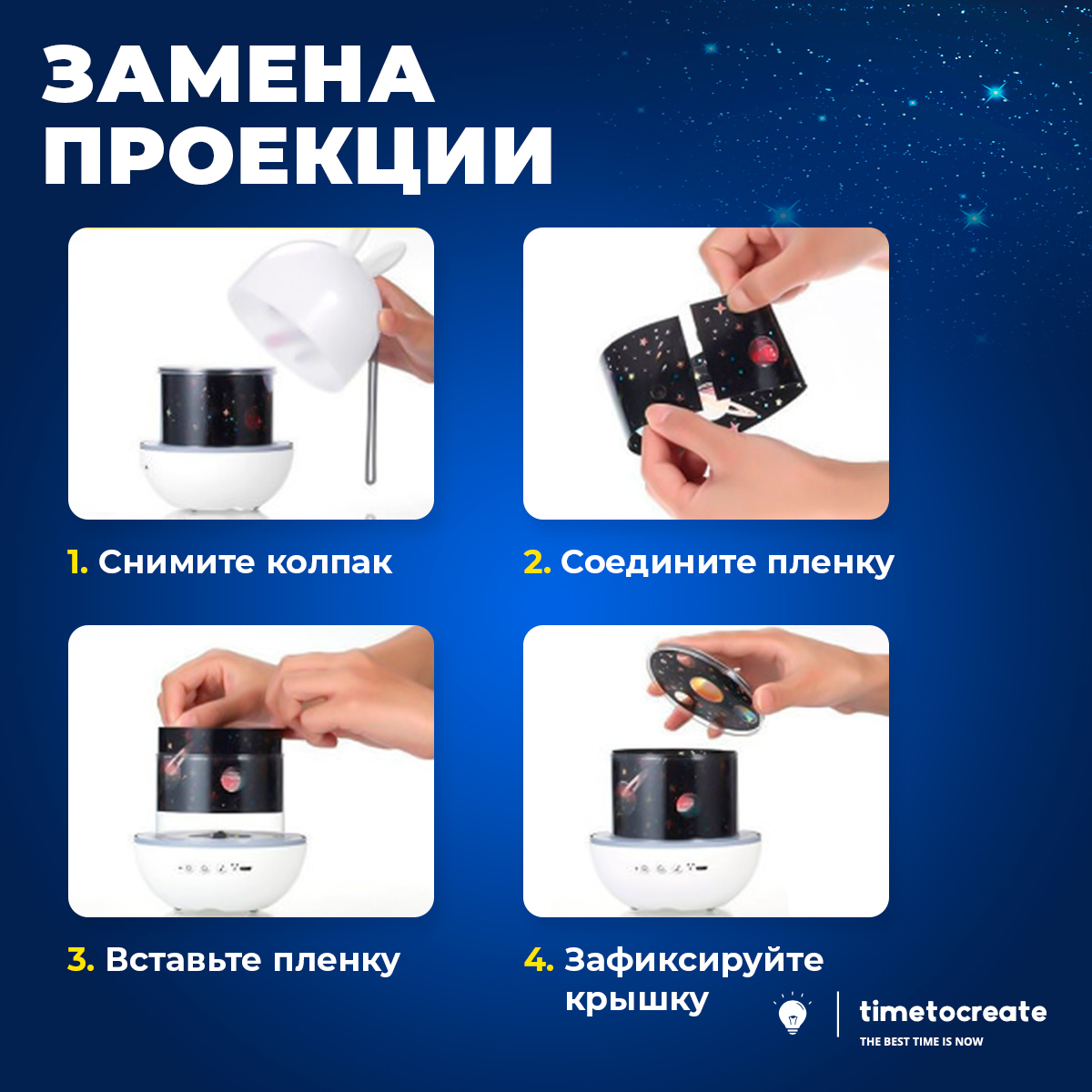 ЗАМЕНА ПРОЕКЦИИ

1. Снимите колпак

2. Соедините пленку

3. Вставьте пленку

4. Зафиксируйте крышку

timetocreate
THE BEST TIME IS NOW