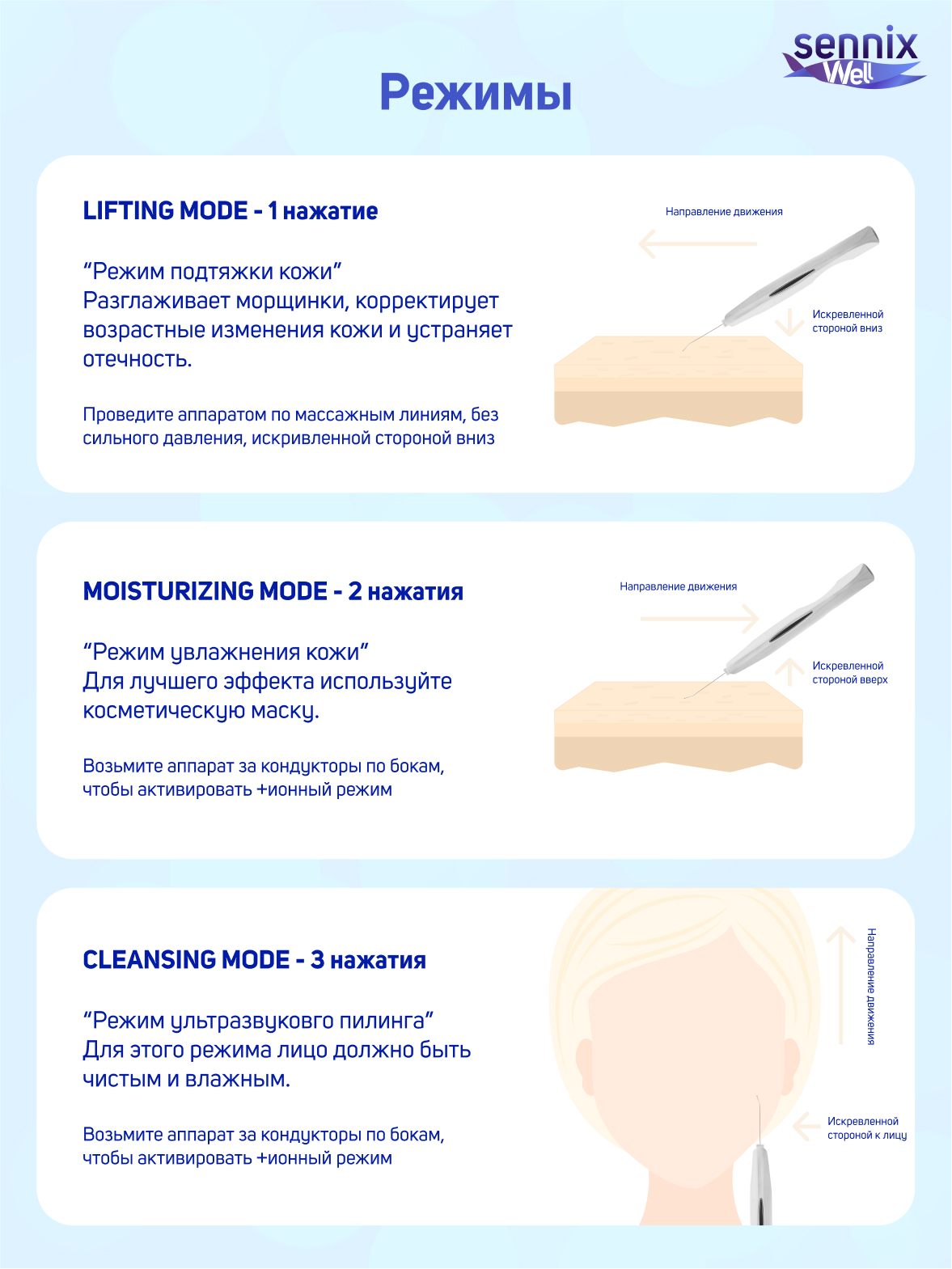 sennix Well

Режимы

LIFTING MODE - 1 нажатие

“Режим подтяжки кожи”
Разглаживает морщинки, корректирует возрастные изменения кожи и устраняет отечность.

Проведите аппаратом по массажным линиям, без сильного давления, искривленной стороной вниз

Направление движения

Искревленной стороной вниз

MOISTURIZING MODE - 2 нажатия

“Режим увлажнения кожи”
Для лучшего эффекта используйте косметическую маску.

Возьмите аппарат за кондукторы по бокам, чтобы активировать +ионный режим

Направление движения

Искревленной стороной вверх

CLEANSING MODE - 3 нажатия

“Режим ультразвуковго пилинга”
Для этого режима лицо должно быть чистым и влажным.

Возьмите аппарат за кондукторы по бокам, чтобы активировать +ионный режим

Направление движения

Искревленной стороной к лицу