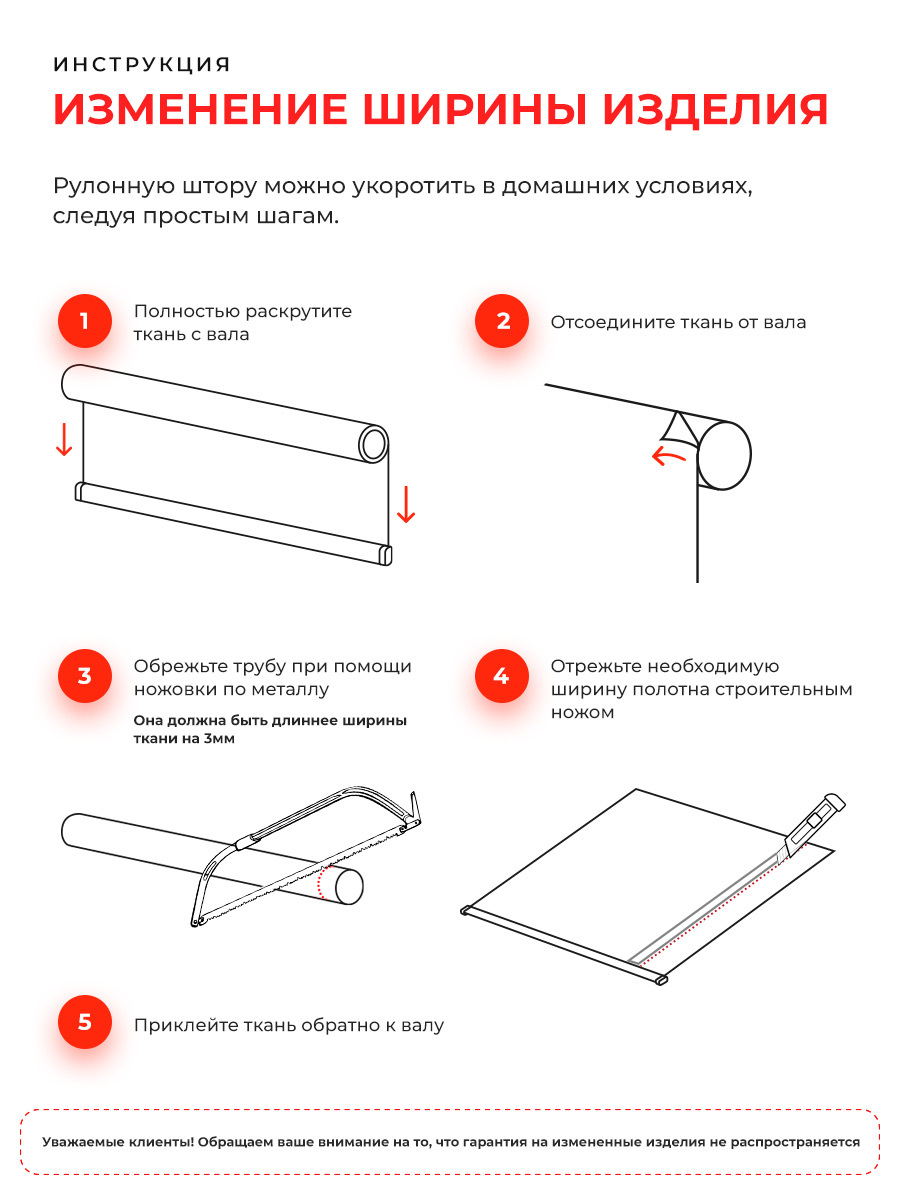 ИНСТРУКЦИЯ
ИЗМЕНЕНИЕ ШИРИНЫ ИЗДЕЛИЯ

Рулонную штору можно укоротить в домашних условиях, следуя простым шагам.

1
Полностью раскрутите ткань с вала

2
Отсоедините ткань от вала

3
Обрежьте трубу при помощи ножовки по металлу
Она должна быть длиннее ширины ткани на 3мм

4
Отрежьте необходимую ширину полотна строительным ножом

5
Приклейте ткань обратно к валу

Уважаемые клиенты! Обращаем ваше внимание на то, что гарантия на измененные изделия не распространяется