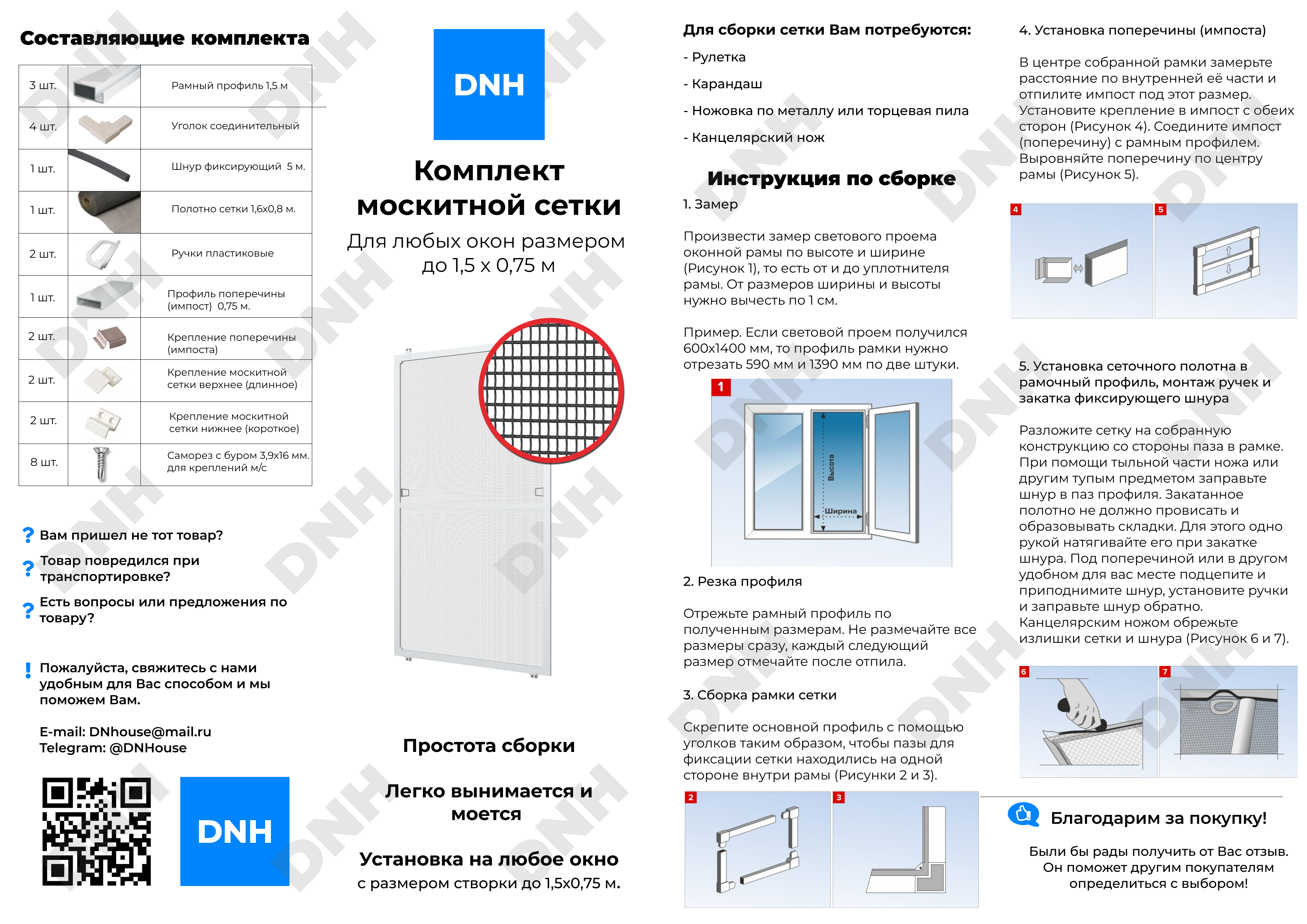 Составляющие комплекта

| 3 шт. | | Рамный профиль 1,5 м |
|---|---|---|
| 4 шт. | | Уголок соединительный |
| 1 шт. | | Шнур фиксирующий 5 м. |
| 1 шт. | | Полотно сетки 1,6х0,8 м. |
| 2 шт. | | Ручки пластиковые |
| 1 шт. | | Профиль поперечины (импост) 0,75 м. |
| 2 шт. | | Крепление поперечины (импоста) |
| 2 шт. | | Крепление москитной сетки верхнее (длинное) |
| 2 шт. | | Крепление москитной сетки нижнее (короткое) |
| 8 шт. | | Саморез с буром 3,9х16 мм. для креплений м/с |

? Вам пришел не тот товар?

? Товар повредился при транспортировке?

? Есть вопросы или предложения по товару?

! Пожалуйста, свяжитесь с нами удобным для Вас способом и мы поможем Вам.

E-mail: DNhouse@mail.ru
Telegram: @DNHouse

DNH

DNH

Комплект москитной сетки

Для любых окон размером до 1,5 х 0,75 м

Простота сборки

Легко вынимается и моется

Установка на любое окно
с размером створки до 1,5х0,75 м.

Для сборки сетки Вам потребуются:

- Рулетка

- Карандаш

- Ножовка по металлу или торцевая пила

- Канцелярский нож

Инструкция по сборке

1. Замер

Произвести замер светового проема оконной рамы по высоте и ширине (Рисунок 1), то есть от и до уплотнителя рамы. От размеров ширины и высоты нужно вычесть по 1 см.

Пример. Если световой проем получился 600х1400 мм, то профиль рамки нужно отрезать 590 мм и 1390 мм по две штуки.

1

Высота

Ширина

2. Резка профиля

Отрежьте рамный профиль по полученным размерам. Не размечайте все размеры сразу, каждый следующий размер отмечайте после отпила.

3. Сборка рамки сетки

Скрепите основной профиль с помощью уголков таким образом, чтобы пазы для фиксации сетки находились на одной стороне внутри рамы (Рисунки 2 и 3).

2

3

4. Установка поперечины (импоста)

В центре собранной рамки замерьте расстояние по внутренней её части и отпилите импост под этот размер. Установите крепление в импост с обеих сторон (Рисунок 4). Соедините импост (поперечину) с рамным профилем. Выровняйте поперечину по центру рамы (Рисунок 5).

4

5

5. Установка сеточного полотна в рамочный профиль, монтаж ручек и закатка фиксирующего шнура

Разложите сетку на собранную конструкцию со стороны паза в рамке. При помощи тыльной части ножа или другим тупым предметом заправьте шнур в паз профиля. Закатанное полотно не должно провисать и образовывать складки. Для этого одно рукой натягивайте его при закатке шнура. Под поперечиной или в другом удобном для вас месте подцепите и приподнимите шнур, установите ручки и заправьте шнур обратно. Канцелярским ножом обрежьте излишки сетки и шнура (Рисунок 6 и 7).

6

7

Благодарим за покупку!

Были бы рады получить от Вас отзыв. Он поможет другим покупателям определиться с выбором!