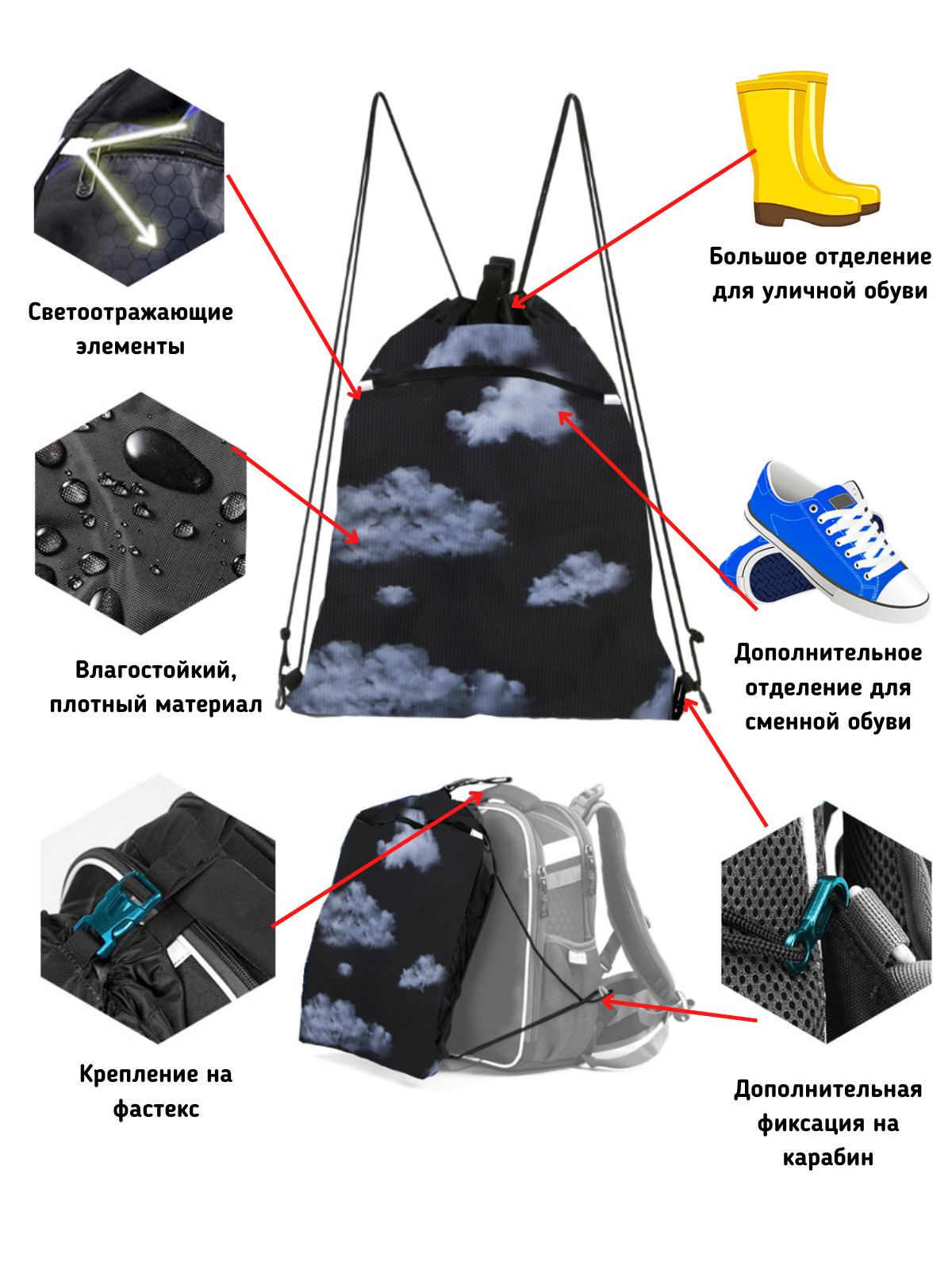 Светоотражающие элементы

Большое отделение для уличной обуви

Влагостойкий, плотный материал

Дополнительное отделение для сменной обуви

Крепление на фастекс

Дополнительная фиксация на карабин