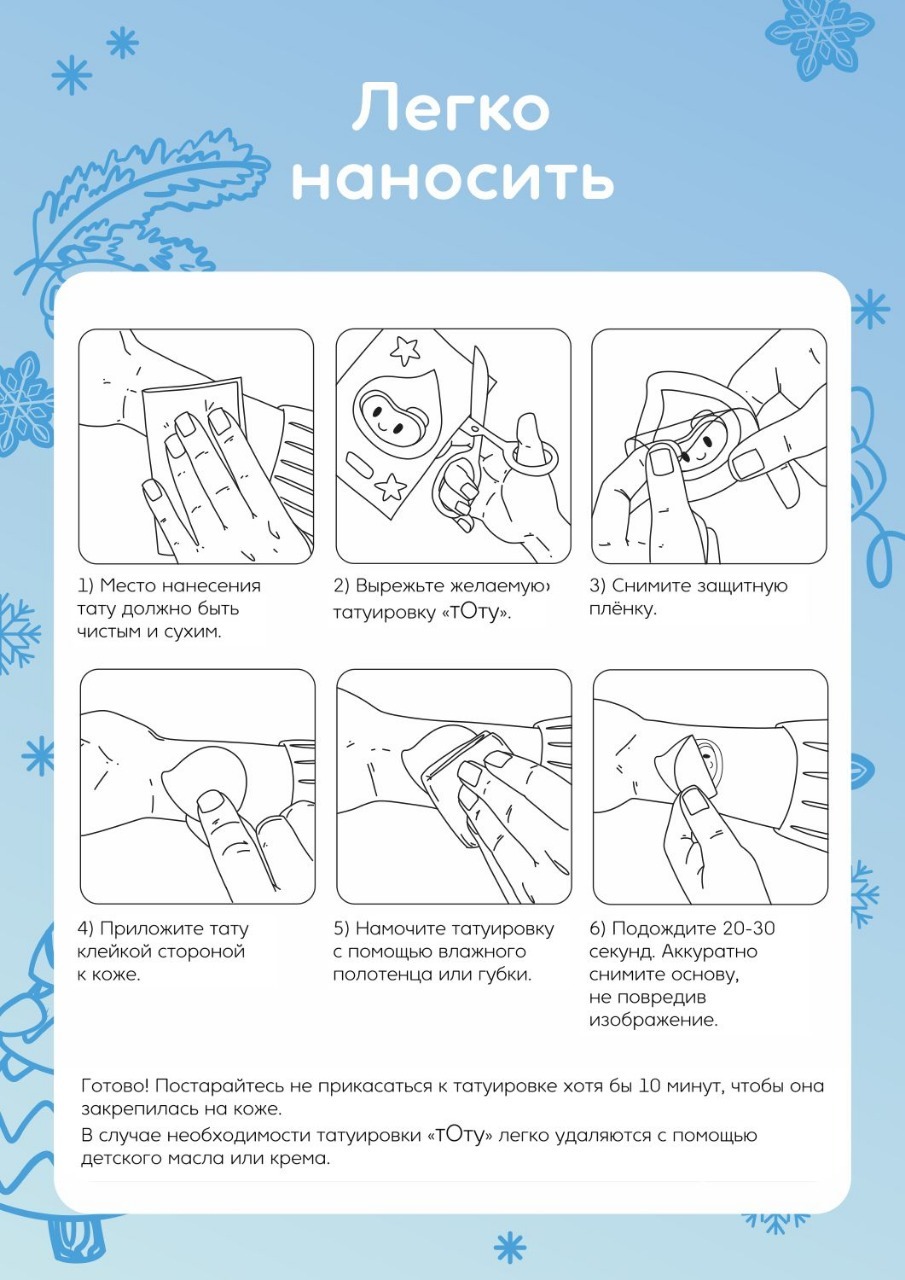 Легко наносить

1) Место нанесения тату должно быть чистым и сухим.

2) Вырежьте желаемую татуировку «тОту».

3) Снимите защитную плёнку.

4) Приложите тату клейкой стороной к коже.

5) Намочите татуировку с помощью влажного полотенца или губки.

6) Подождите 20-30 секунд. Аккуратно снимите основу, не повредив изображение.

Готово! Постарайтесь не прикасаться к татуировке хотя бы 10 минут, чтобы она закрепилась на коже.
В случае необходимости татуировки «тОту» легко удаляются с помощью детского масла или крема.