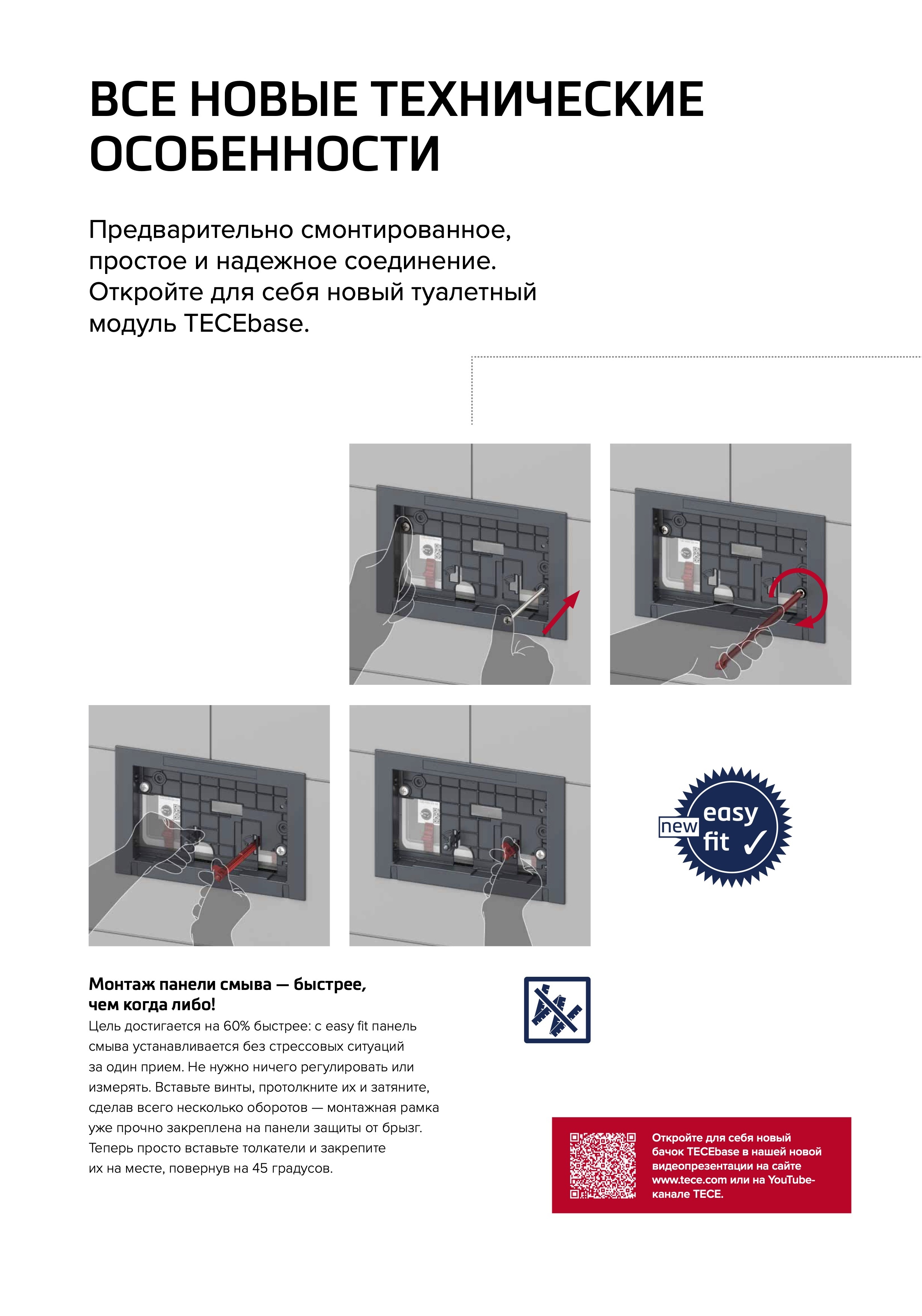 ВСЕ НОВЫЕ ТЕХНИЧЕСКИЕ ОСОБЕННОСТИ

Предварительно смонтированное, простое и надежное соединение. Откройте для себя новый туалетный модуль TECEbase.

new easy fit ✓

Монтаж панели смыва — быстрее, чем когда либо!
Цель достигается на 60% быстрее: с easy fit панель смыва устанавливается без стрессовых ситуаций за один прием. Не нужно ничего регулировать или измерять. Вставьте винты, протолкните их и затяните, сделав всего несколько оборотов — монтажная рамка уже прочно закреплена на панели защиты от брызг. Теперь просто вставьте толкатели и закрепите их на месте, повернув на 45 градусов.

Откройте для себя новый бачок TECEbase в нашей новой видеопрезентации на сайте www.tece.com или на YouTube-канале TECE.