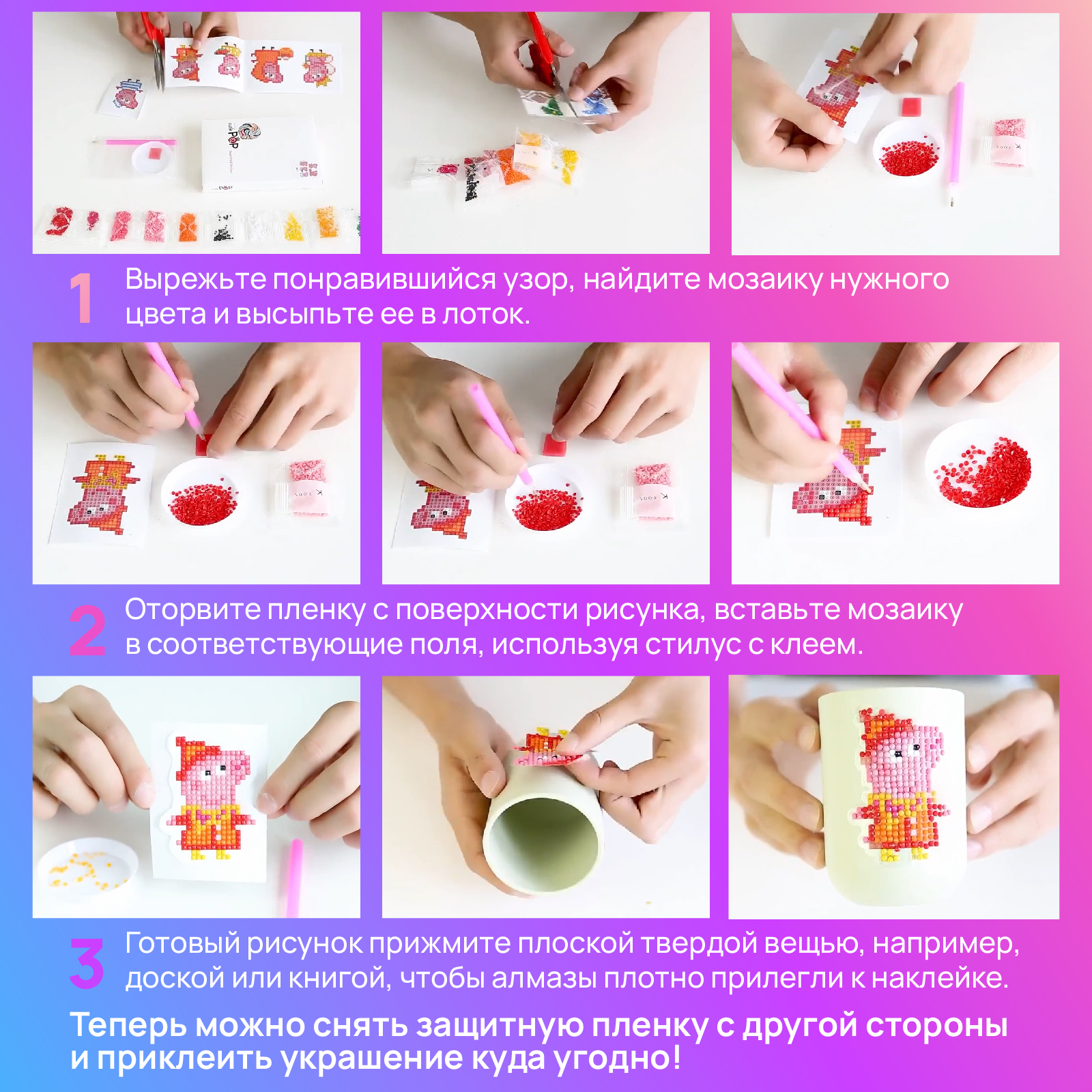 1 Вырежьте понравившийся узор, найдите мозаику нужного цвета и высыпьте ее в лоток.

2 Оторвите пленку с поверхности рисунка, вставьте мозаику в соответствующие поля, используя стилус с клеем.

3 Готовый рисунок прижмите плоской твердой вещью, например, доской или книгой, чтобы алмазы плотно прилегли к наклейке.

Теперь можно снять защитную пленку с другой стороны и приклеить украшение куда угодно!