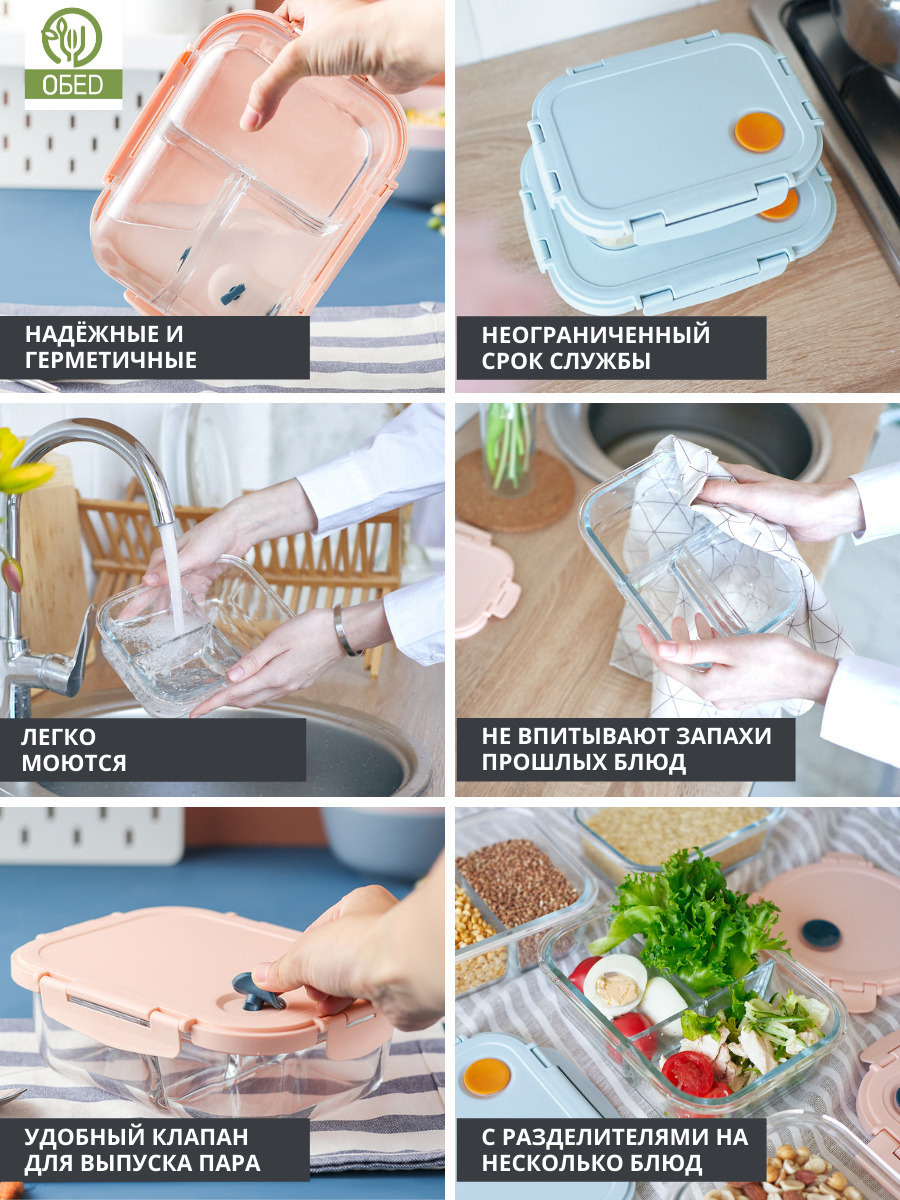 ОБЕД

НАДЁЖНЫЕ И ГЕРМЕТИЧНЫЕ

НЕОГРАНИЧЕННЫЙ СРОК СЛУЖБЫ

ЛЕГКО МОЮТСЯ

НЕ ВПИТЫВАЮТ ЗАПАХИ ПРОШЛЫХ БЛЮД

УДОБНЫЙ КЛАПАН ДЛЯ ВЫПУСКА ПАРА

С РАЗДЕЛИТЕЛЯМИ НА НЕСКОЛЬКО БЛЮД