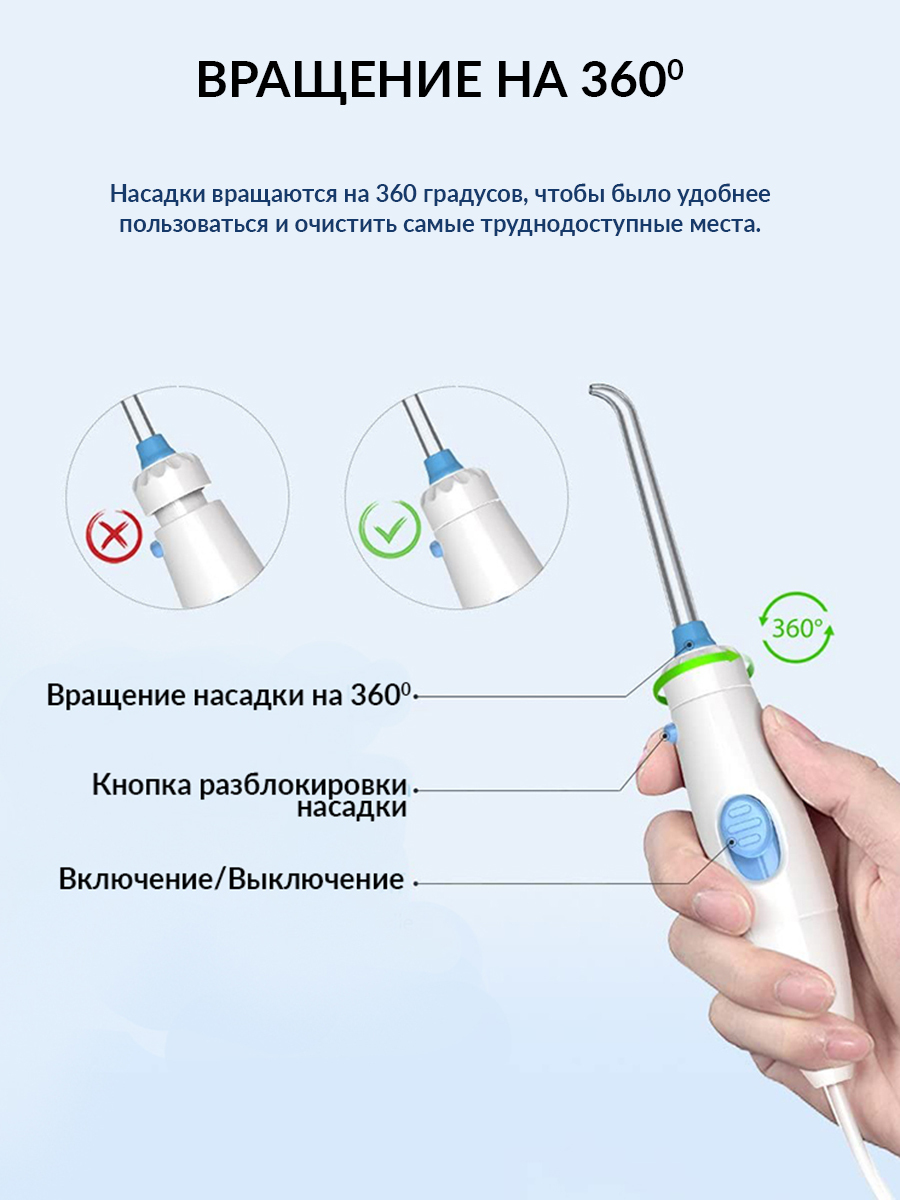 ВРАЩЕНИЕ НА $360^0$

Насадки вращаются на 360 градусов, чтобы было удобнее пользоваться и очистить самые труднодоступные места.

360°

Вращение насадки на $360^0$

Кнопка разблокировки насадки

Включение/Выключение