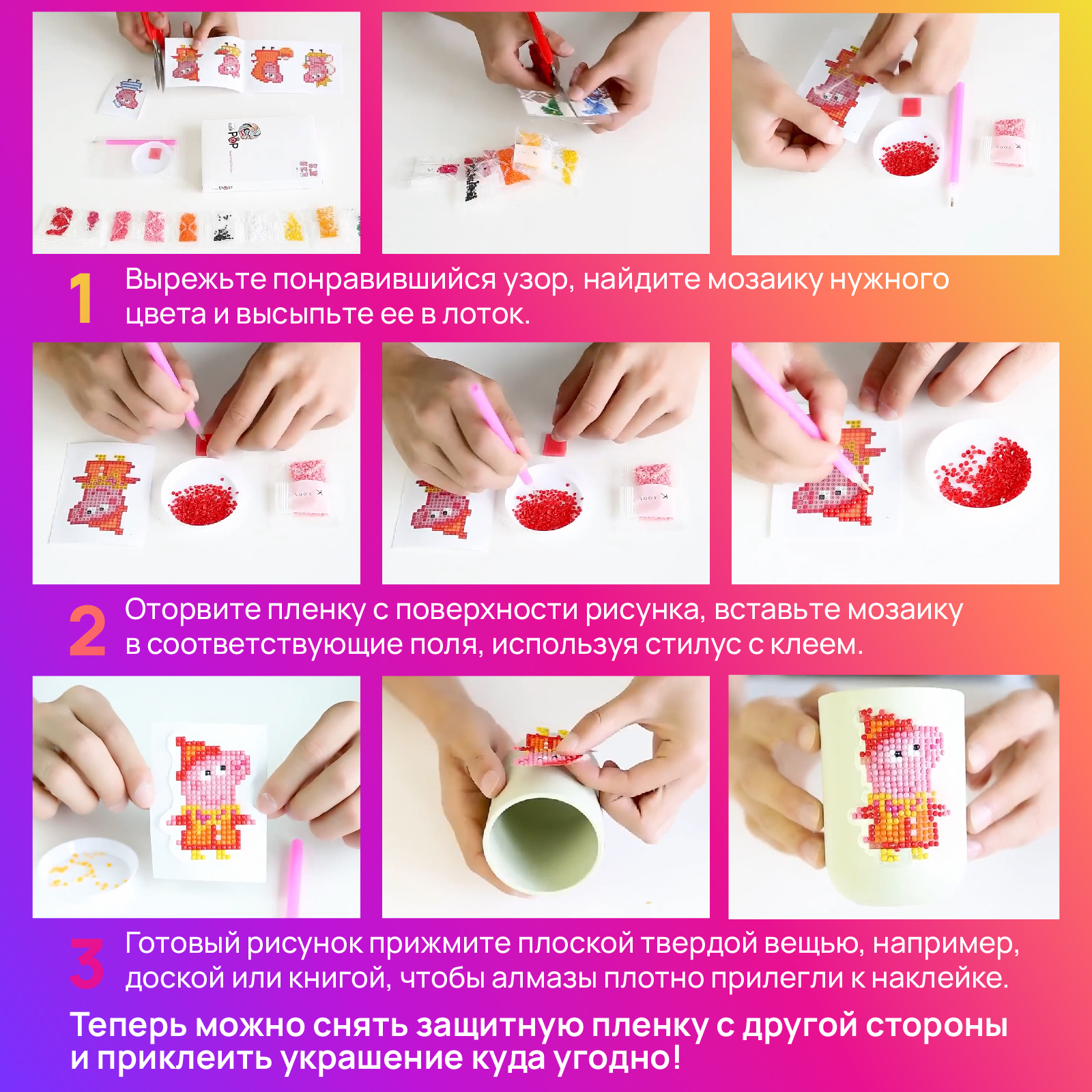 1 Вырежьте понравившийся узор, найдите мозаику нужного цвета и высыпьте ее в лоток.

2 Оторвите пленку с поверхности рисунка, вставьте мозаику в соответствующие поля, используя стилус с клеем.

3 Готовый рисунок прижмите плоской твердой вещью, например, доской или книгой, чтобы алмазы плотно прилегли к наклейке.

Теперь можно снять защитную пленку с другой стороны и приклеить украшение куда угодно!