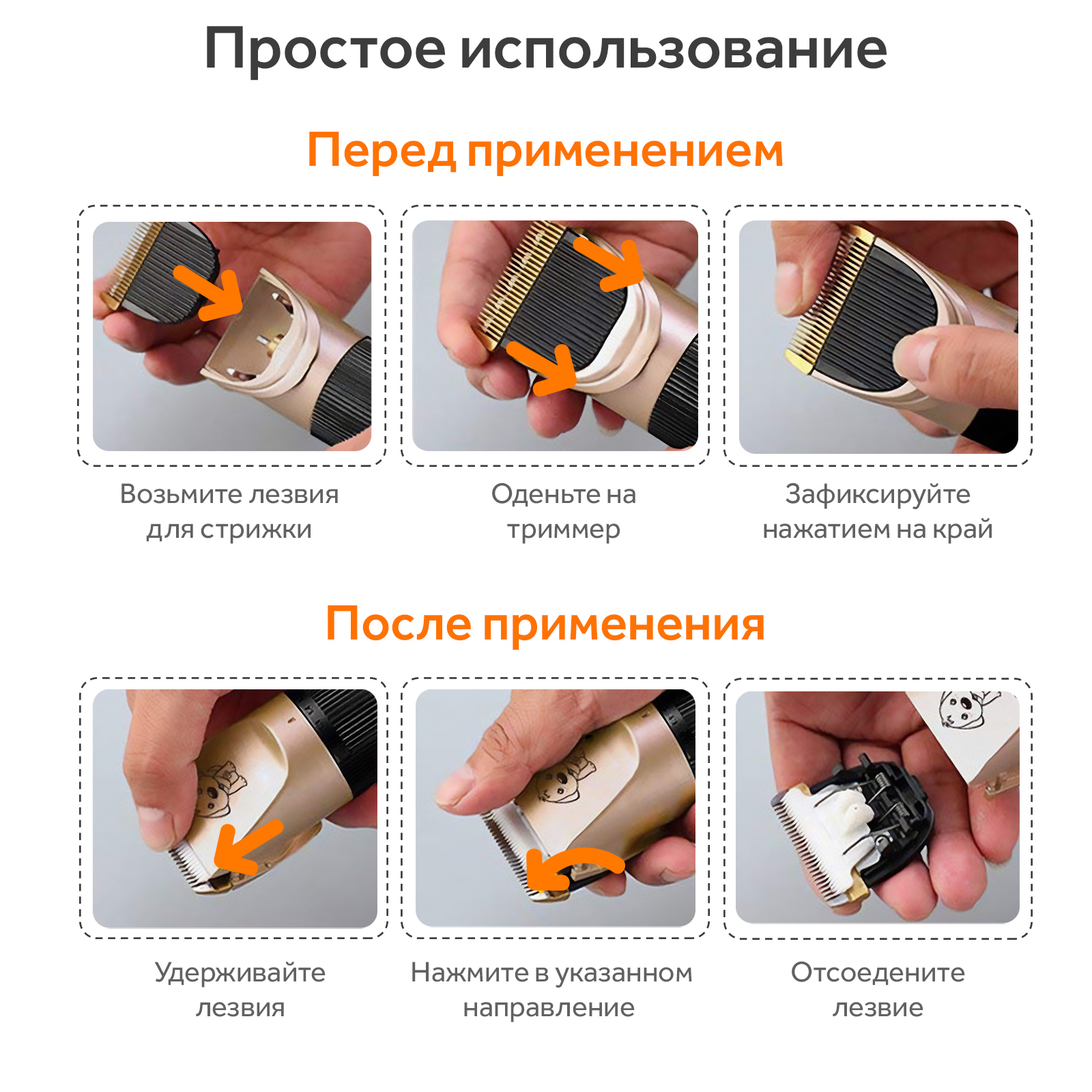 Простое использование

Перед применением

Возьмите лезвия для стрижки

Оденьте на триммер

Зафиксируйте нажатием на край

После применения

Удерживайте лезвия

Нажмите в указанном направление

Отсоедените лезвие