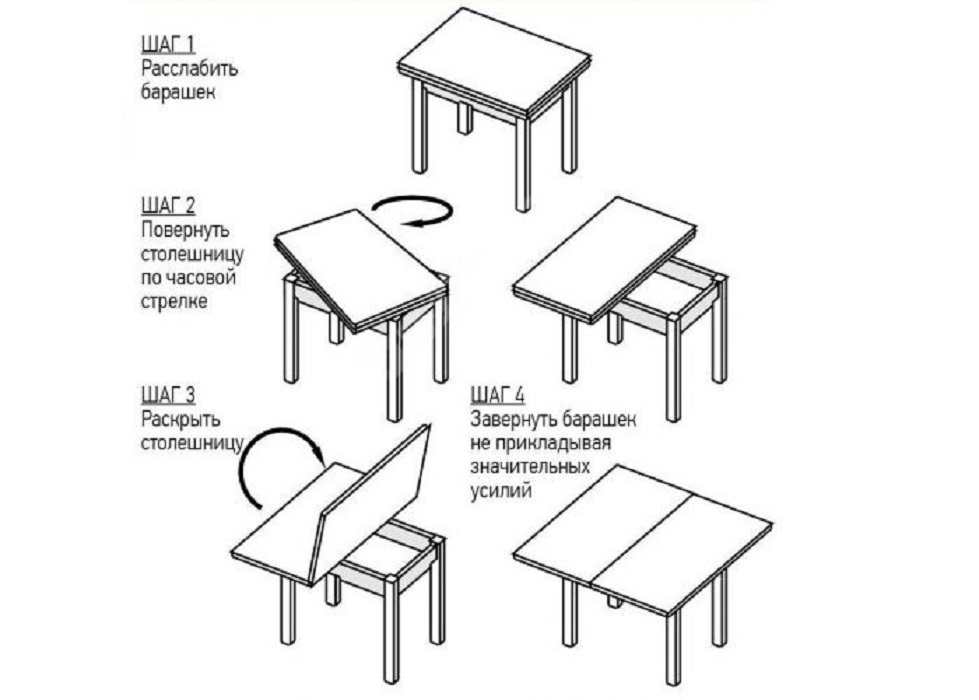 ШАГ 1
Расслабить барашек

ШАГ 2
Повернуть столешницу по часовой стрелке

ШАГ 3
Раскрыть столешницу

ШАГ 4
Завернуть барашек не прикладывая значительных усилий