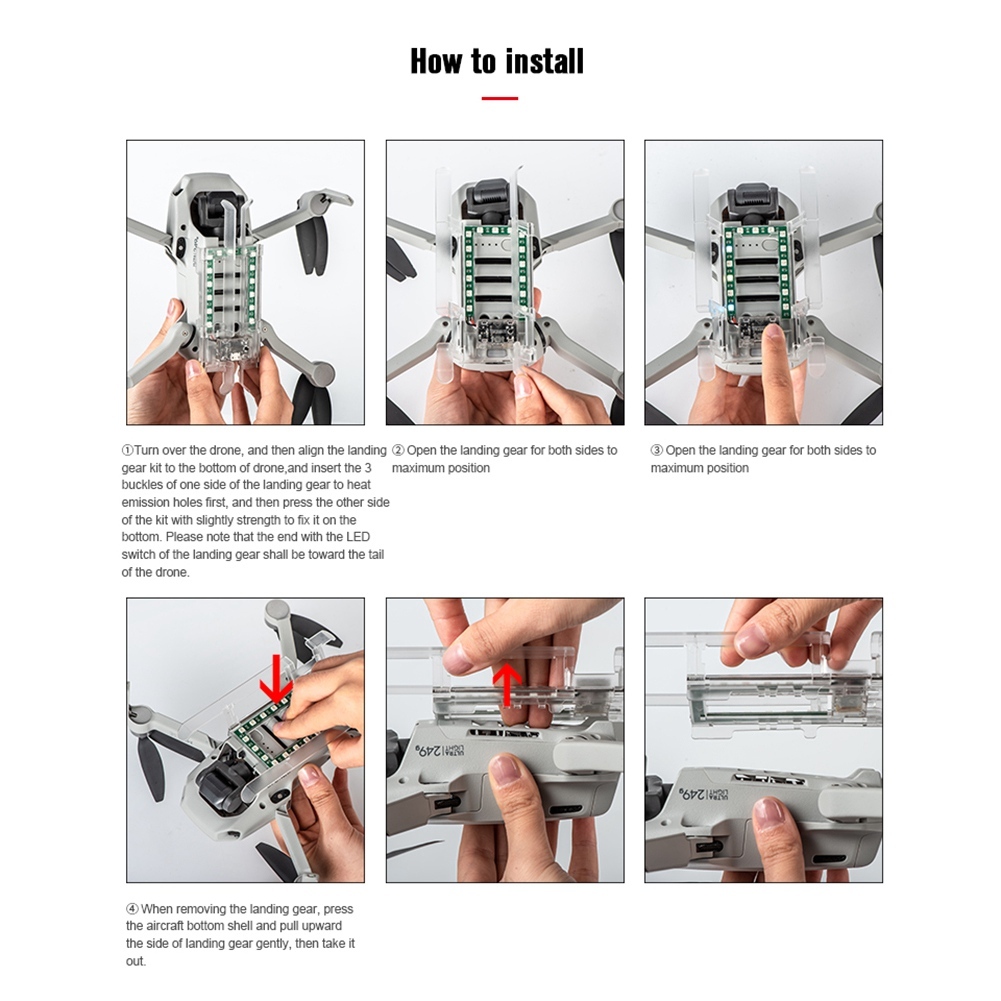 How to install

①Turn over the drone, and then align the landing gear kit to the bottom of drone,and insert the 3 buckles of one side of the landing gear to heat emission holes first, and then press the other side of the kit with slightly strength to fix it on the bottom. Please note that the end with the LED switch of the landing gear shall be toward the tail of the drone.

② Open the landing gear for both sides to maximum position

③ Open the landing gear for both sides to maximum position

ULTRA LIGHT 249g

ULTRA LIGHT 249g

④ When removing the landing gear, press the aircraft bottom shell and pull upward the side of landing gear gently, then take it out.