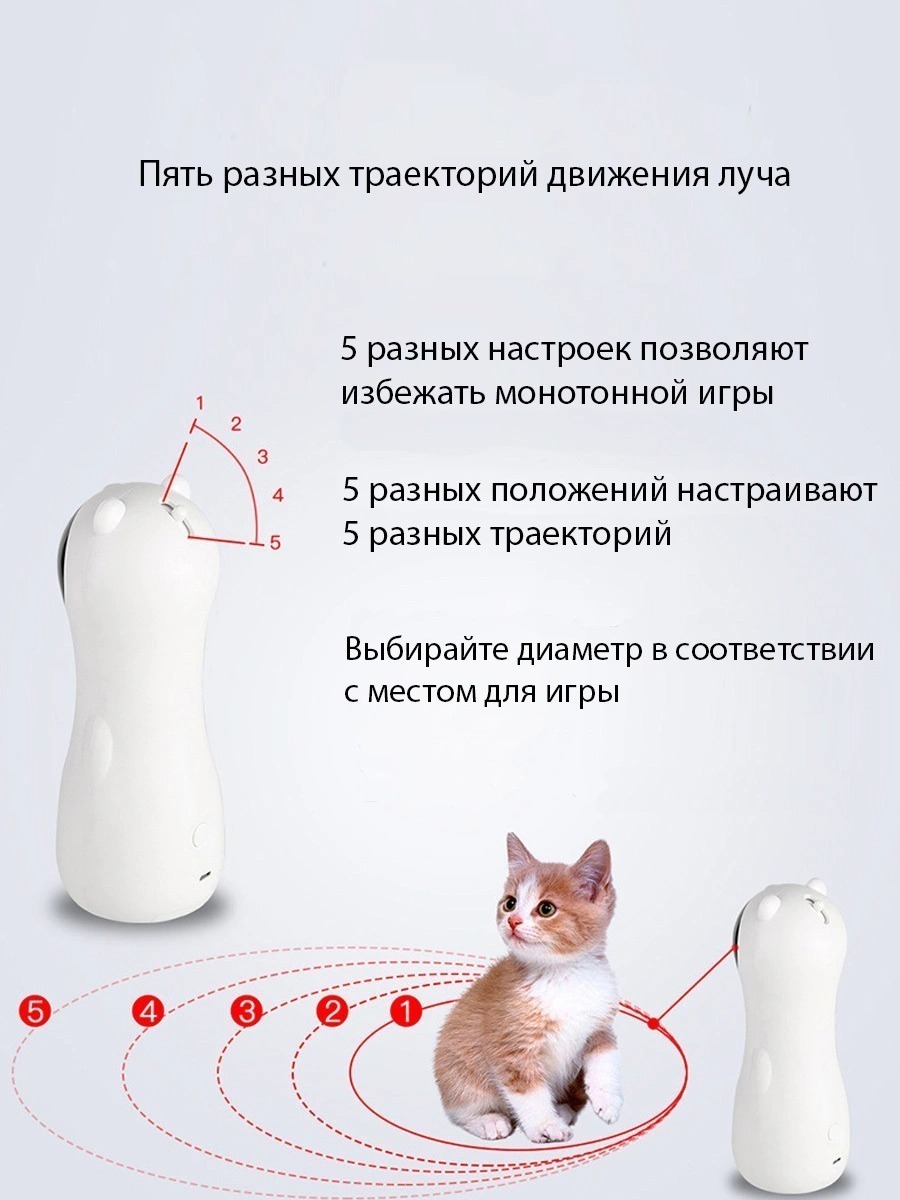 Пять разных траекторий движения луча

5 разных настроек позволяют избежать монотонной игры

1
2
3
4
5

5 разных положений настраивают 5 разных траекторий

Выбирайте диаметр в соответствии с местом для игры

5
4
3
2
1