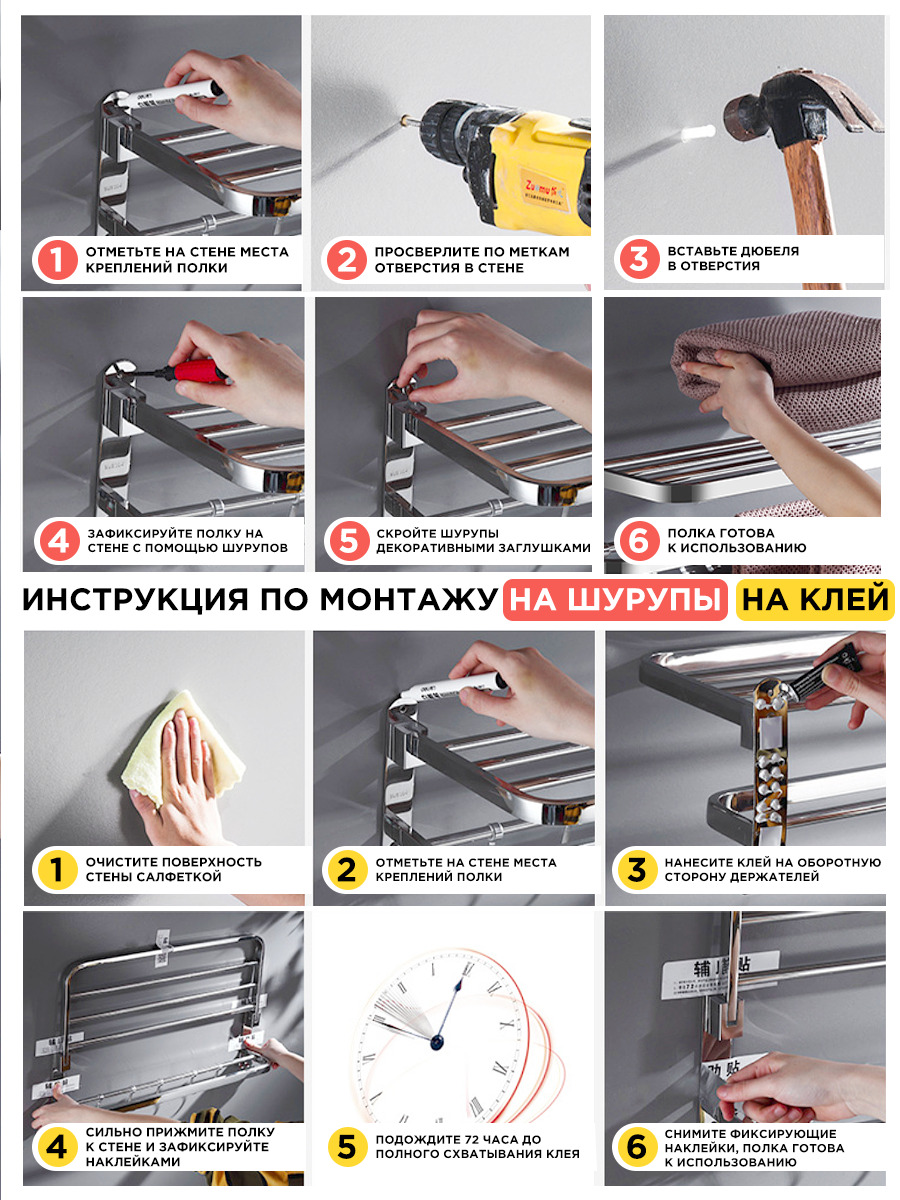 1 ОТМЕТЬТЕ НА СТЕНЕ МЕСТА КРЕПЛЕНИЙ ПОЛКИ

2 ПРОСВЕРЛИТЕ ПО МЕТКАМ ОТВЕРСТИЯ В СТЕНЕ

3 ВСТАВЬТЕ ДЮБЕЛЯ В ОТВЕРСТИЯ

4 ЗАФИКСИРУЙТЕ ПОЛКУ НА СТЕНЕ С ПОМОЩЬЮ ШУРУПОВ

5 СКРОЙТЕ ШУРУПЫ ДЕКОРАТИВНЫМИ ЗАГЛУШКАМИ

6 ПОЛКА ГОТОВА К ИСПОЛЬЗОВАНИЮ

ИНСТРУКЦИЯ ПО МОНТАЖУ НА ШУРУПЫ НА КЛЕЙ

1 ОЧИСТИТЕ ПОВЕРХНОСТЬ СТЕНЫ САЛФЕТКОЙ

2 ОТМЕТЬТЕ НА СТЕНЕ МЕСТА КРЕПЛЕНИЙ ПОЛКИ

3 НАНЕСИТЕ КЛЕЙ НА ОБОРОТНУЮ СТОРОНУ ДЕРЖАТЕЛЕЙ

4 СИЛЬНО ПРИЖМИТЕ ПОЛКУ К СТЕНЕ И ЗАФИКСИРУЙТЕ НАКЛЕЙКАМИ

5 ПОДОЖДИТЕ 72 ЧАСА ДО ПОЛНОГО СХВАТЫВАНИЯ КЛЕЯ

6 СНИМИТЕ ФИКСИРУЮЩИЕ НАКЛЕЙКИ, ПОЛКА ГОТОВА К ИСПОЛЬЗОВАНИЮ