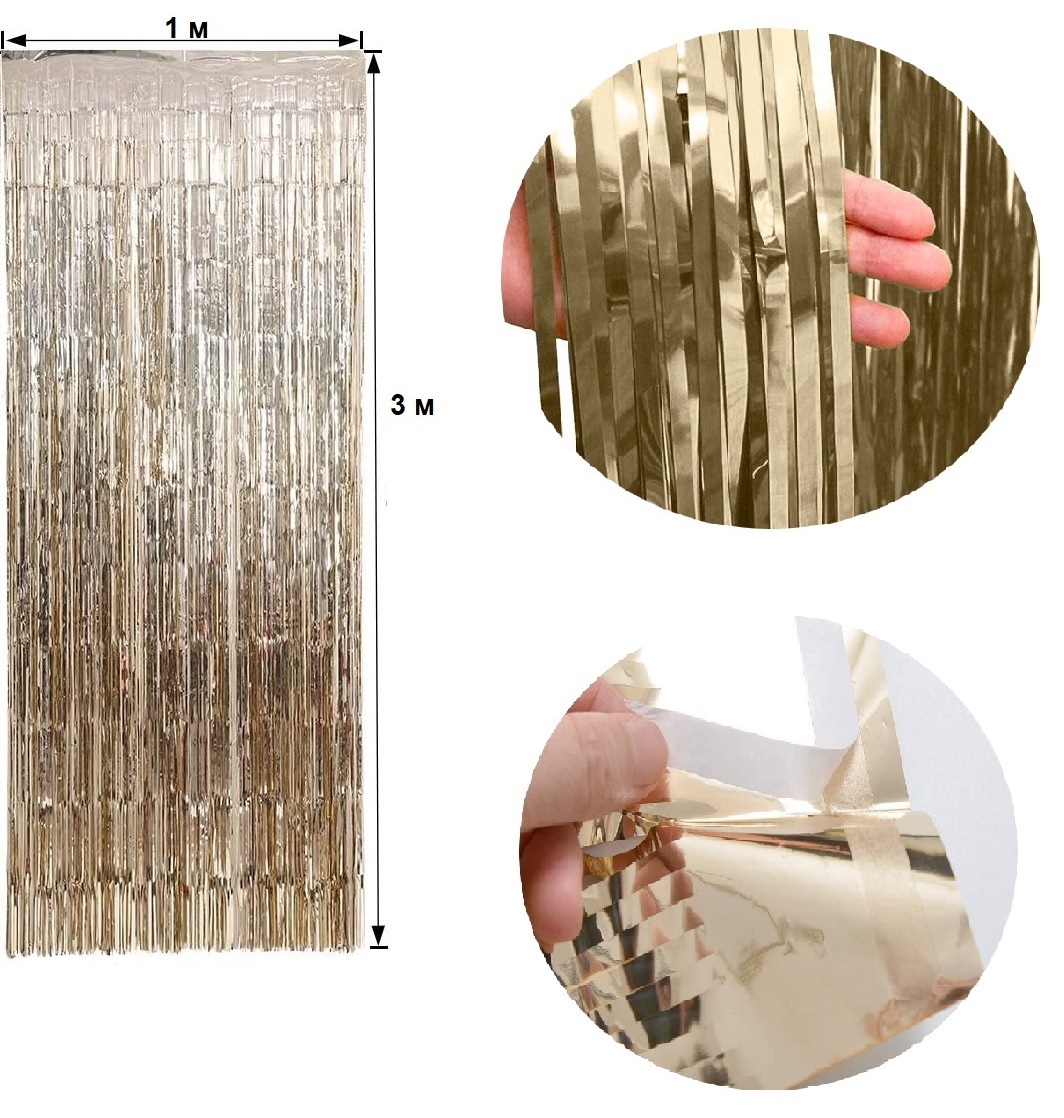 1 м

3 м