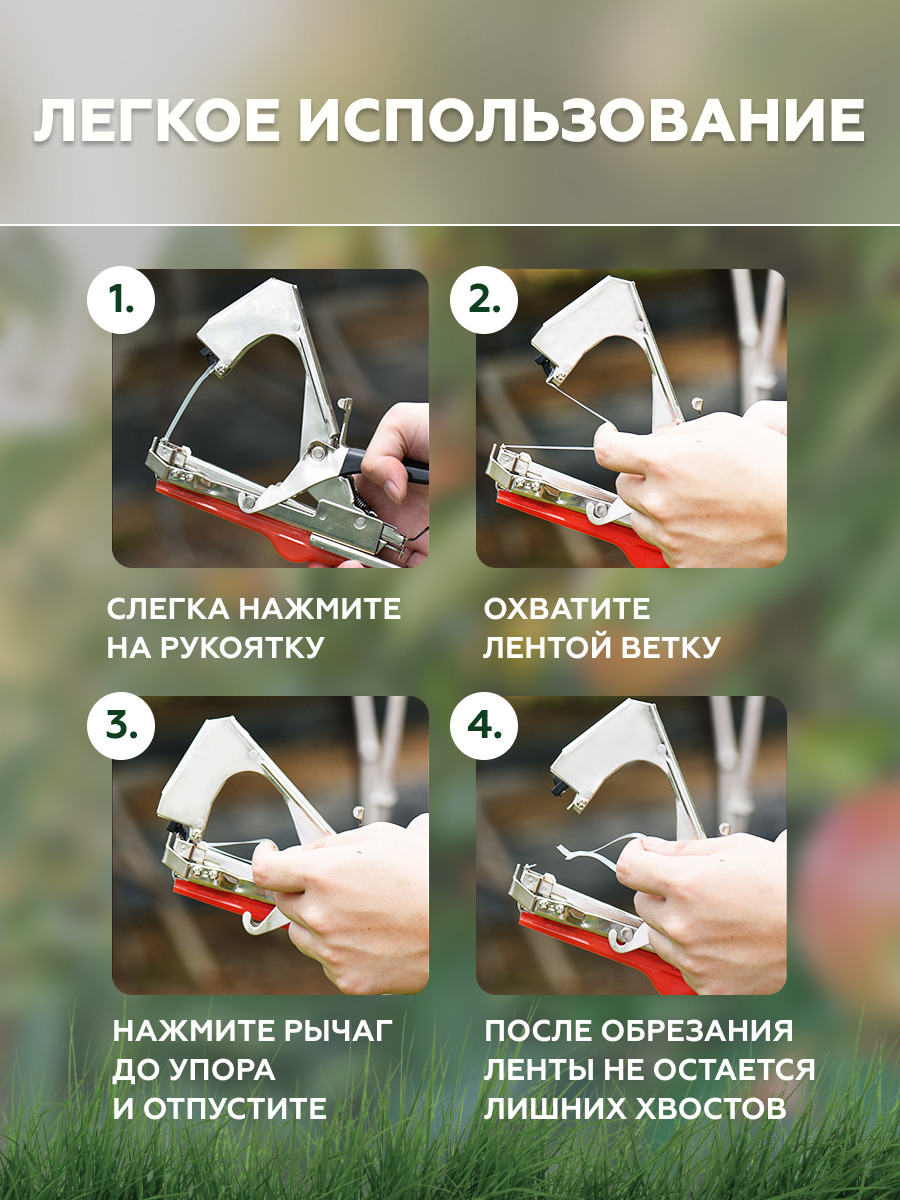 ЛЕГКОЕ ИСПОЛЬЗОВАНИЕ

1.

СЛЕГКА НАЖМИТЕ НА РУКОЯТКУ

2.

ОХВАТИТЕ ЛЕНТОЙ ВЕТКУ

3.

НАЖМИТЕ РЫЧАГ ДО УПОРА И ОТПУСТИТЕ

4.

ПОСЛЕ ОБРЕЗАНИЯ ЛЕНТЫ НЕ ОСТАЕТСЯ ЛИШНИХ ХВОСТОВ