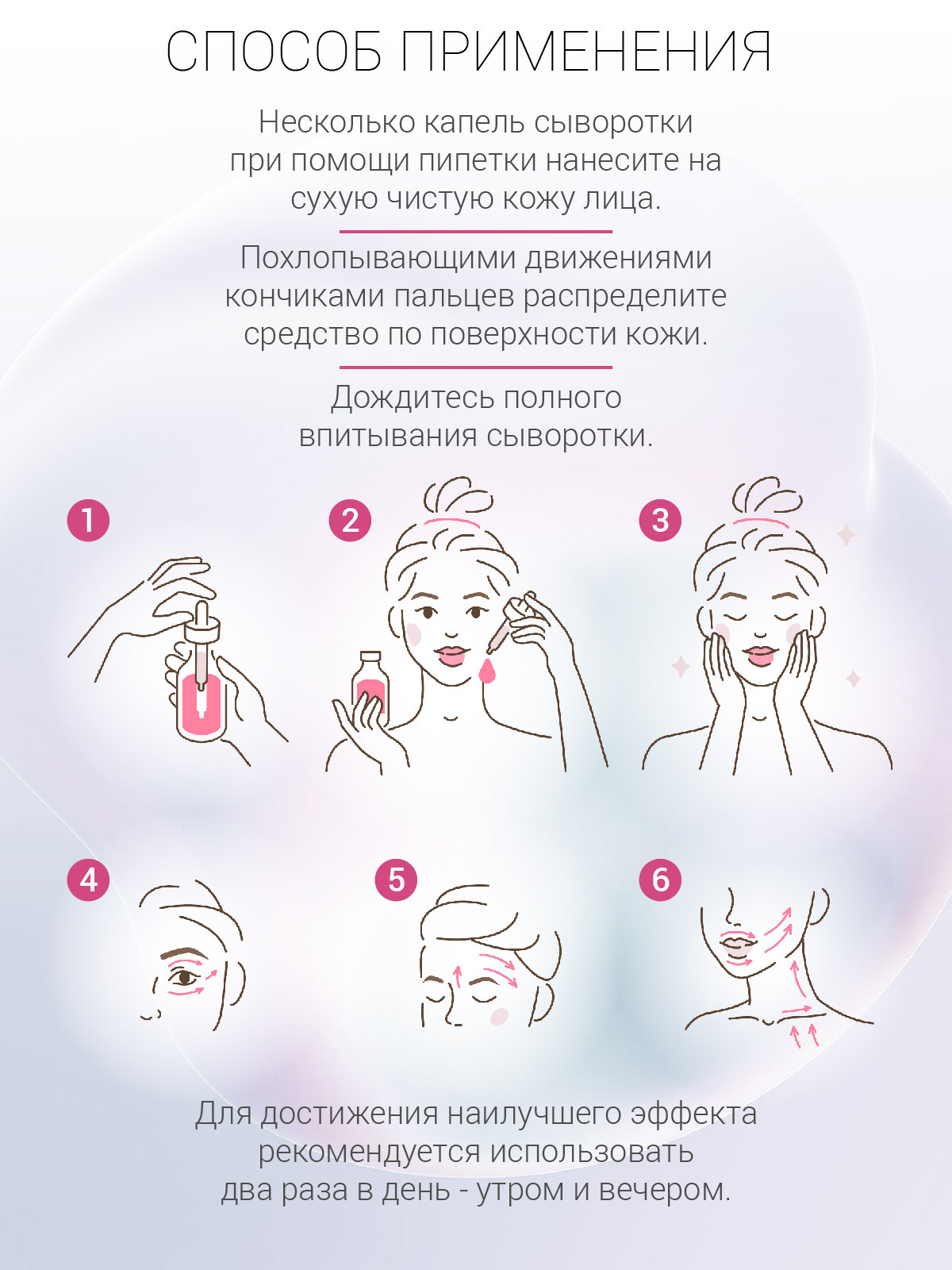 СПОСОБ ПРИМЕНЕНИЯ

Несколько капель сыворотки при помощи пипетки нанесите на сухую чистую кожу лица.

Похлопывающими движениями кончиками пальцев распределите средство по поверхности кожи.

Дождитесь полного впитывания сыворотки.

1

2

3

4

5

6

Для достижения наилучшего эффекта рекомендуется использовать два раза в день - утром и вечером.