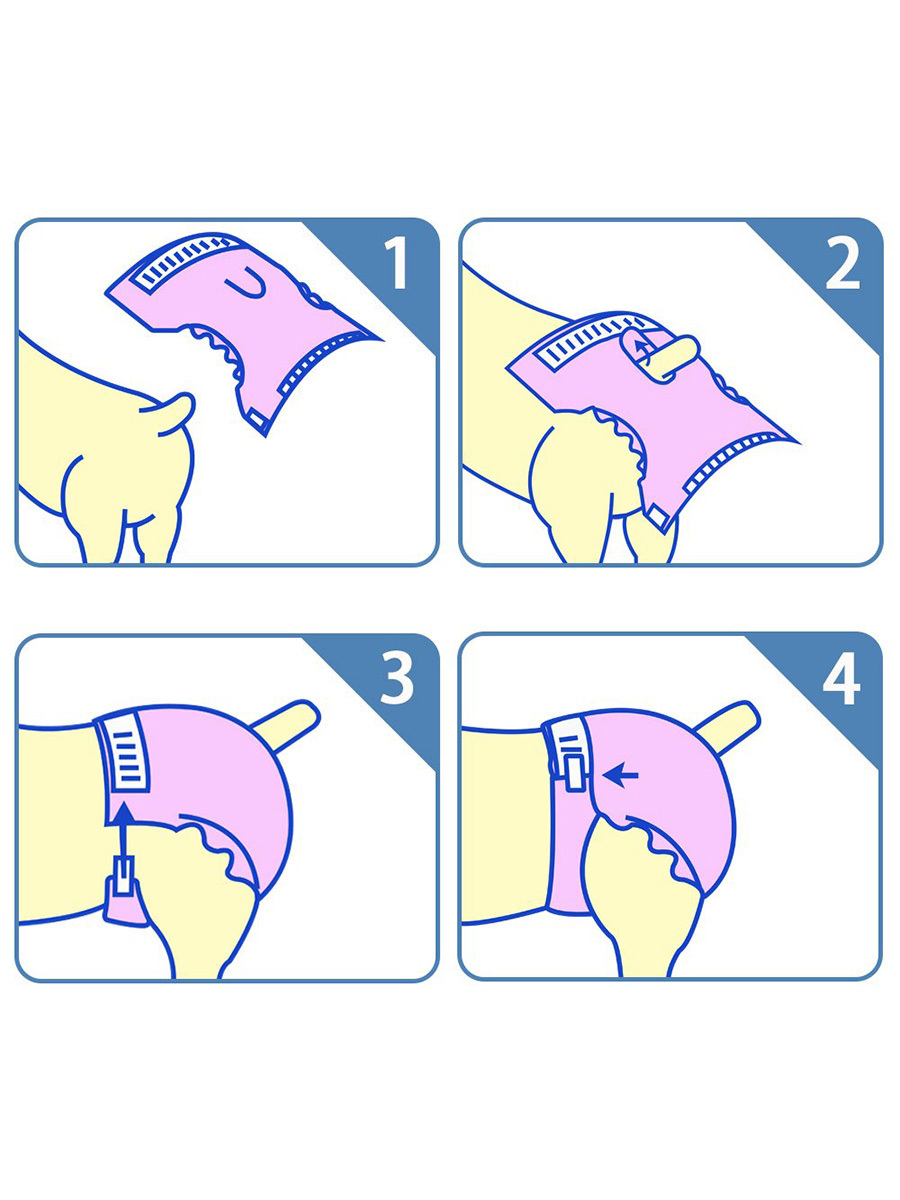 1

2

3

4