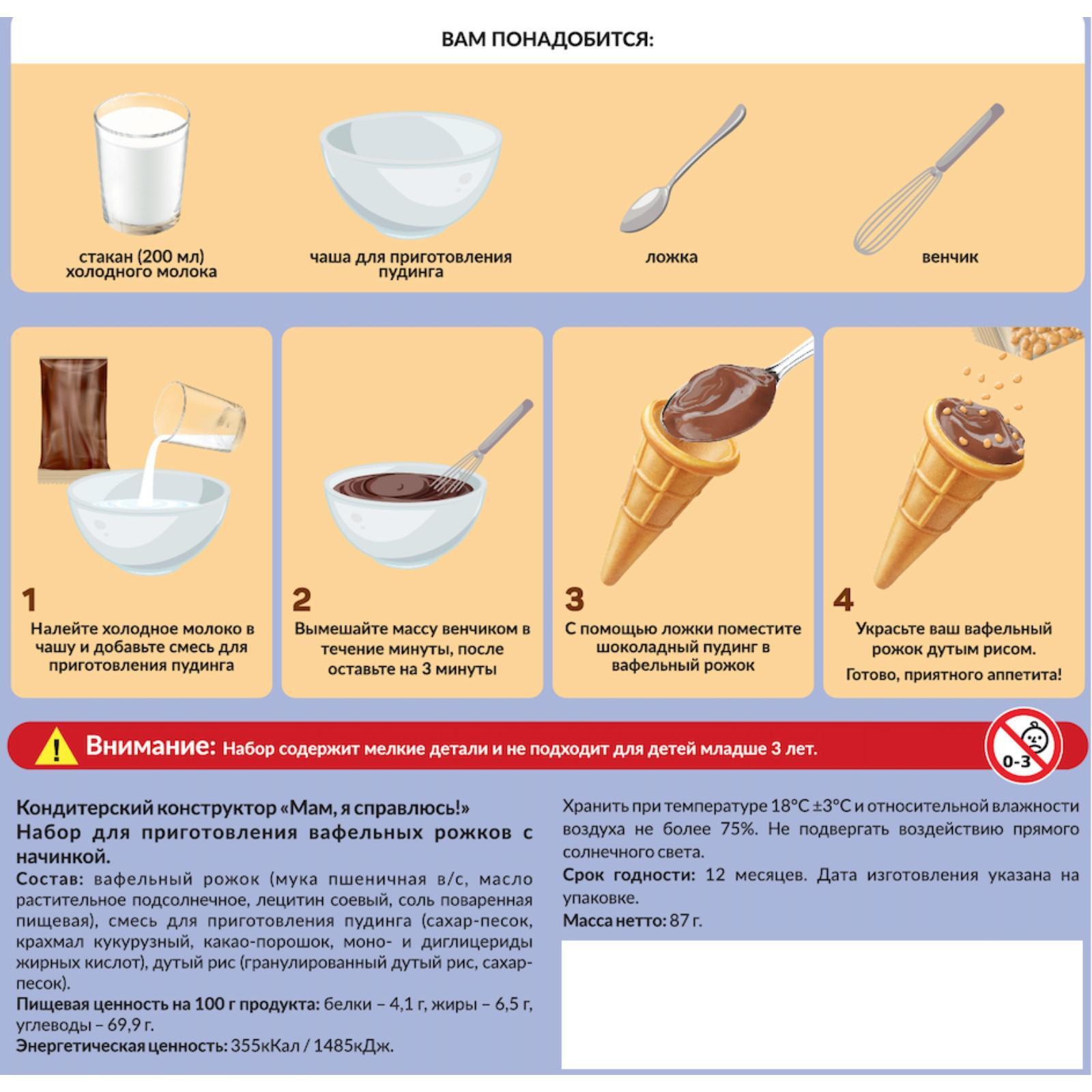 ВАМ ПОНАДОБИТСЯ:

стакан (200 мл) холодного молока

чаша для приготовления пудинга

ложка

венчик

1
Налейте холодное молоко в чашу и добавьте смесь для приготовления пудинга

2
Вымешайте массу венчиком в течение минуты, после оставьте на 3 минуты

3
С помощью ложки поместите шоколадный пудинг в вафельный рожок

4
Украсьте ваш вафельный рожок дутым рисом.
Готово, приятного аппетита!

Внимание: Набор содержит мелкие детали и не подходит для детей младше 3 лет.

0-3

Кондитерский конструктор «Мам, я справлюсь!»
Набор для приготовления вафельных рожков с начинкой.
Состав: вафельный рожок (мука пшеничная в/с, масло растительное подсолнечное, лецитин соевый, соль поваренная пищевая), смесь для приготовления пудинга (сахар-песок, крахмал кукурузный, какао-порошок, моно- и диглицериды жирных кислот), дутый рис (гранулированный дутый рис, сахар-песок).
Пищевая ценность на 100 г продукта: белки – 4,1 г, жиры – 6,5 г, углеводы – 69,9 г.
Энергетическая ценность: 355кКал / 1485кДж.

Хранить при температуре 18°С ±3°С и относительной влажности воздуха не более 75%. Не подвергать воздействию прямого солнечного света.
Срок годности: 12 месяцев. Дата изготовления указана на упаковке.
Масса нетто: 87 г.