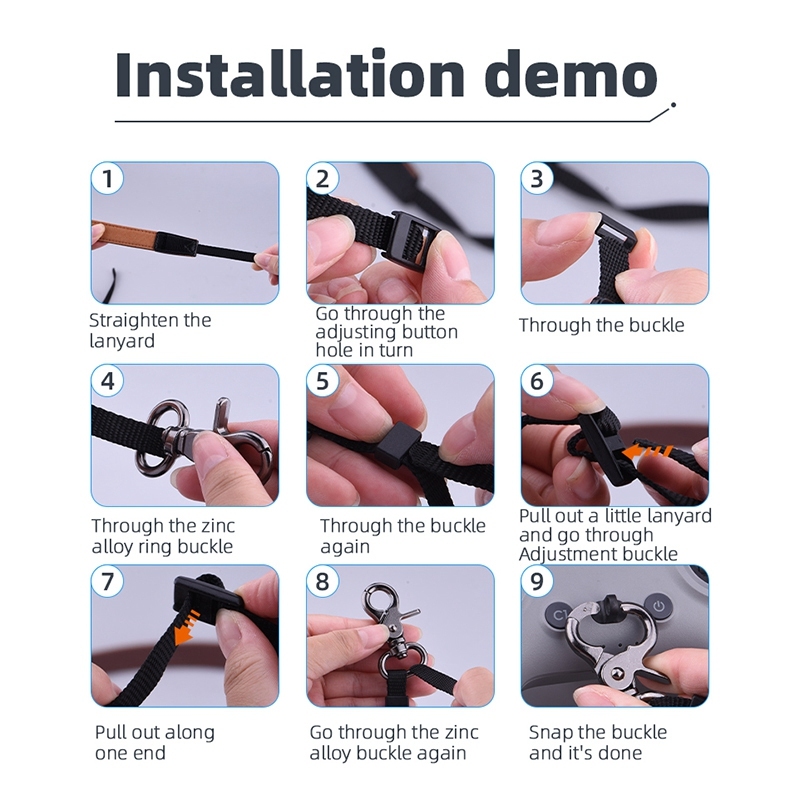 Installation demo

1
Straighten the lanyard

2
Go through the adjusting button hole in turn

3
Through the buckle

4
Through the zinc alloy ring buckle

5
Through the buckle again

6
Pull out a little lanyard and go through Adjustment buckle

7
Pull out along one end

8
Go through the zinc alloy buckle again

9
C1
Snap the buckle and it's done