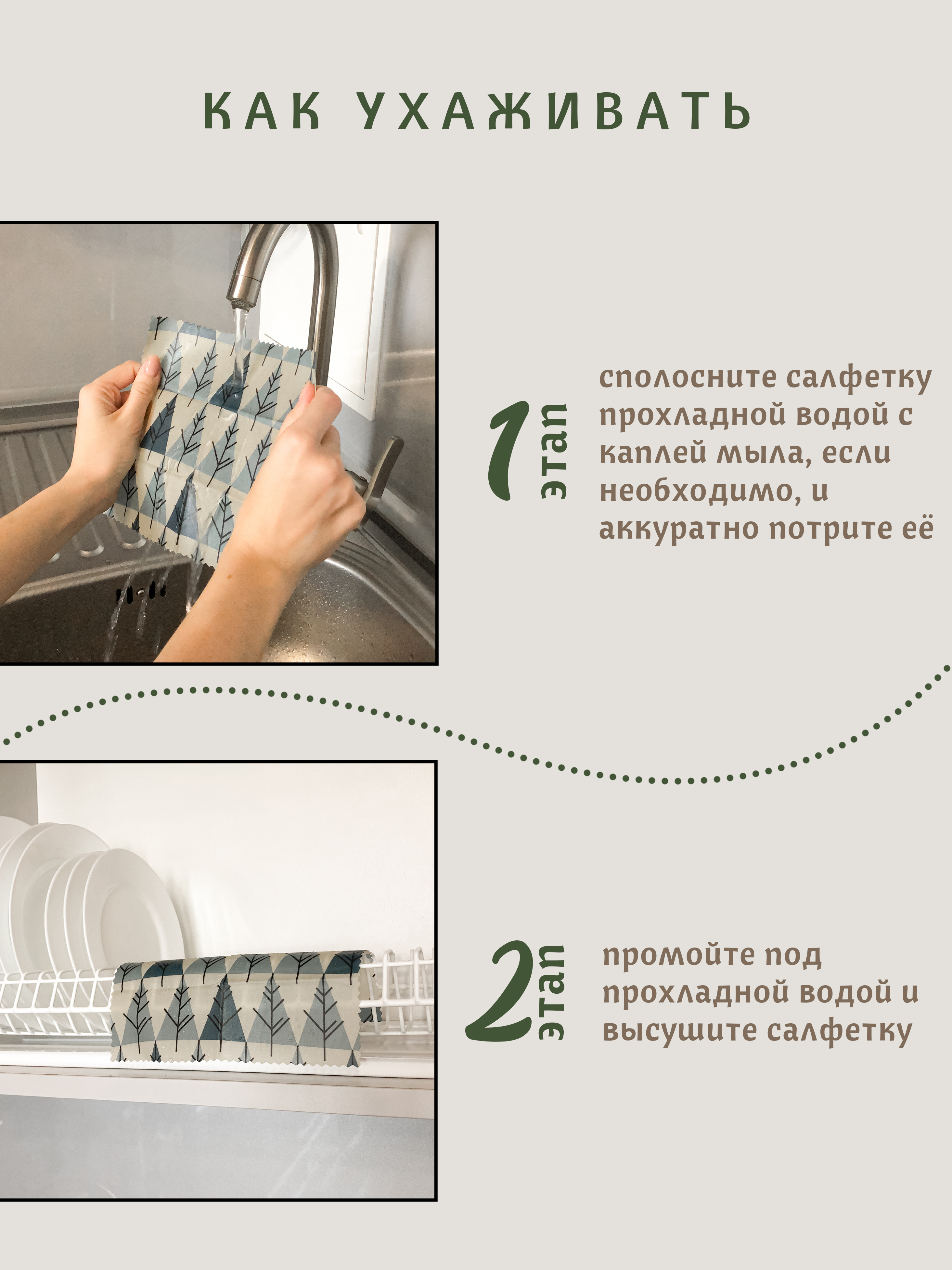 КАК УХАЖИВАТЬ

1 этап

сполосните салфетку прохладной водой с каплей мыла, если необходимо, и аккуратно потрите её

2 этап

промойте под прохладной водой и высушите салфетку