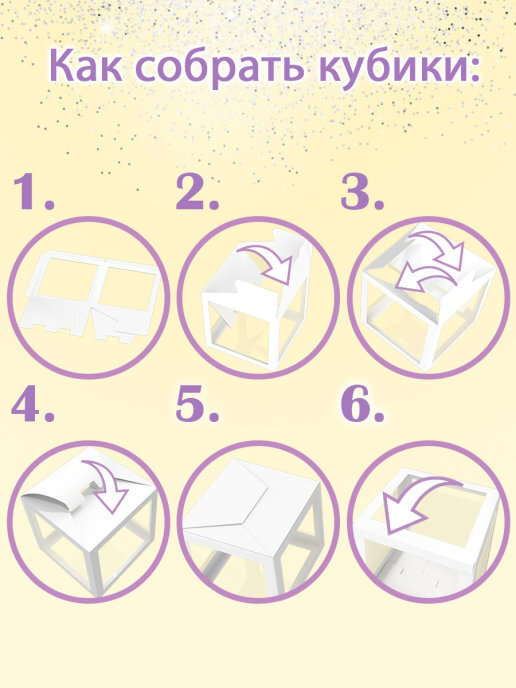 Как собрать кубики:

1.

2.

3.

4.

5.

6.