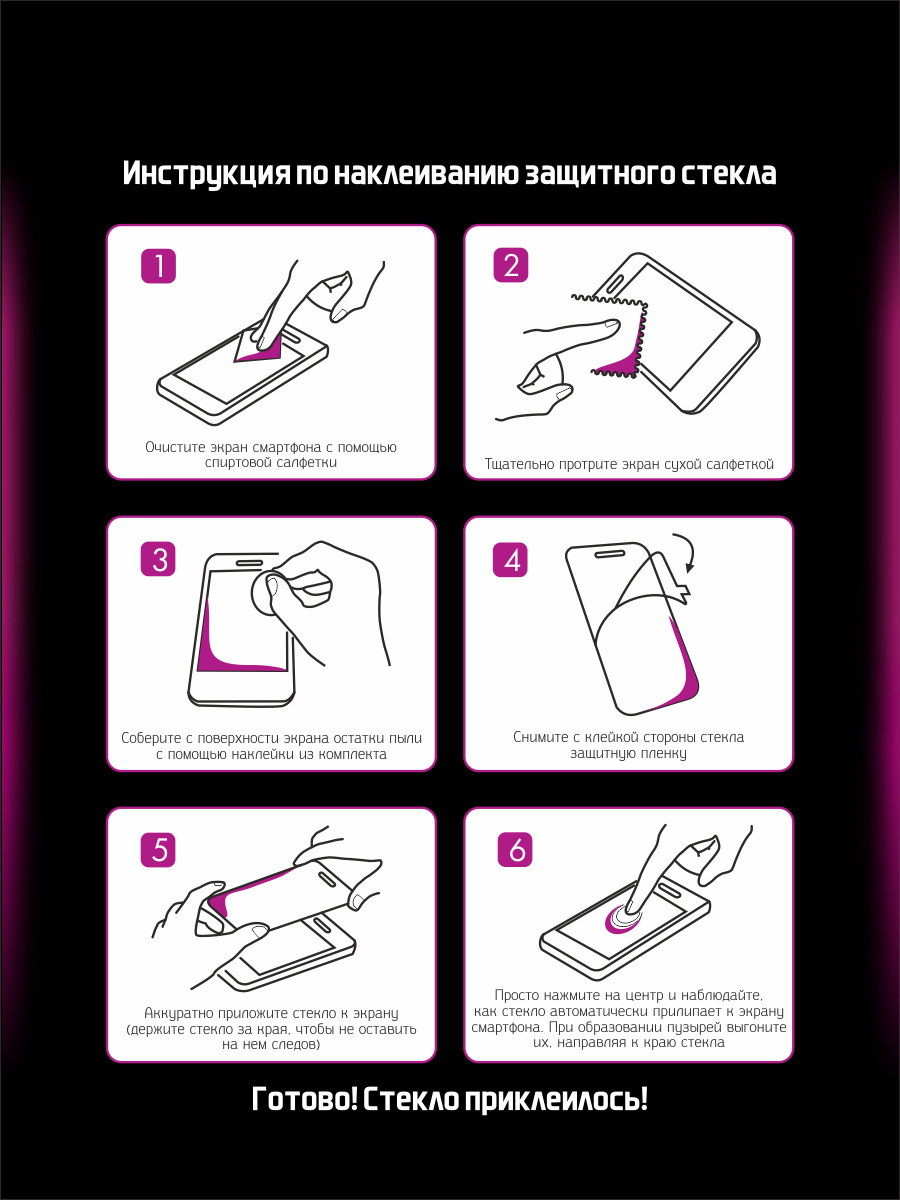 Инструкция по наклеиванию защитного стекла

1

Очистите экран смартфона с помощью спиртовой салфетки

2

Тщательно протрите экран сухой салфеткой

3

Соберите с поверхности экрана остатки пыли с помощью наклейки из комплекта

4

Снимите с клейкой стороны стекла защитную пленку

5

Аккуратно приложите стекло к экрану (держите стекло за края, чтобы не оставить на нем следов)

6

Просто нажмите на центр и наблюдайте, как стекло автоматически прилипает к экрану смартфона. При образовании пузырей выгоните их, направляя к краю стекла

Готово! Стекло приклеилось!