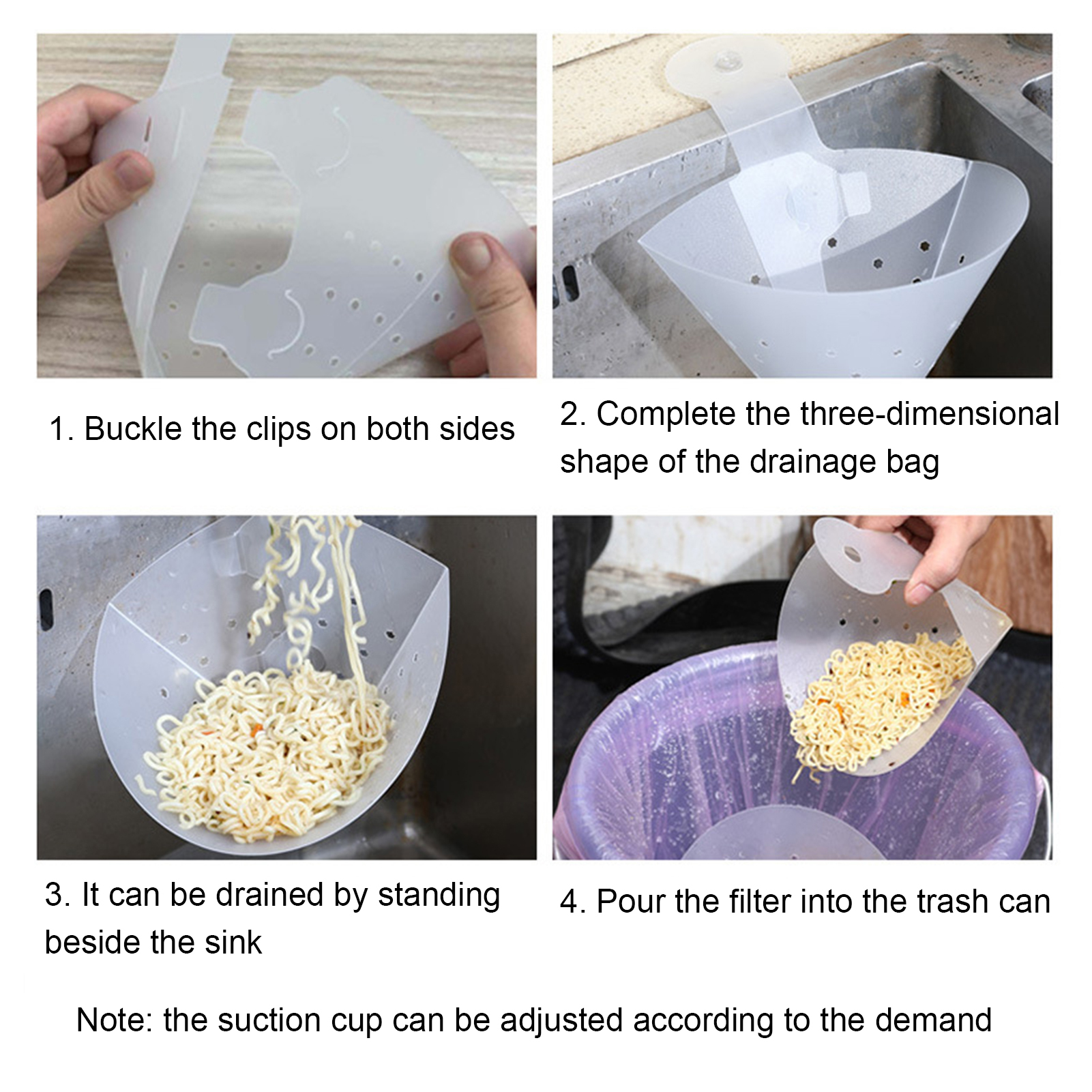 1. Buckle the clips on both sides

2. Complete the three-dimensional shape of the drainage bag

3. It can be drained by standing beside the sink

4. Pour the filter into the trash can

Note: the suction cup can be adjusted according to the demand