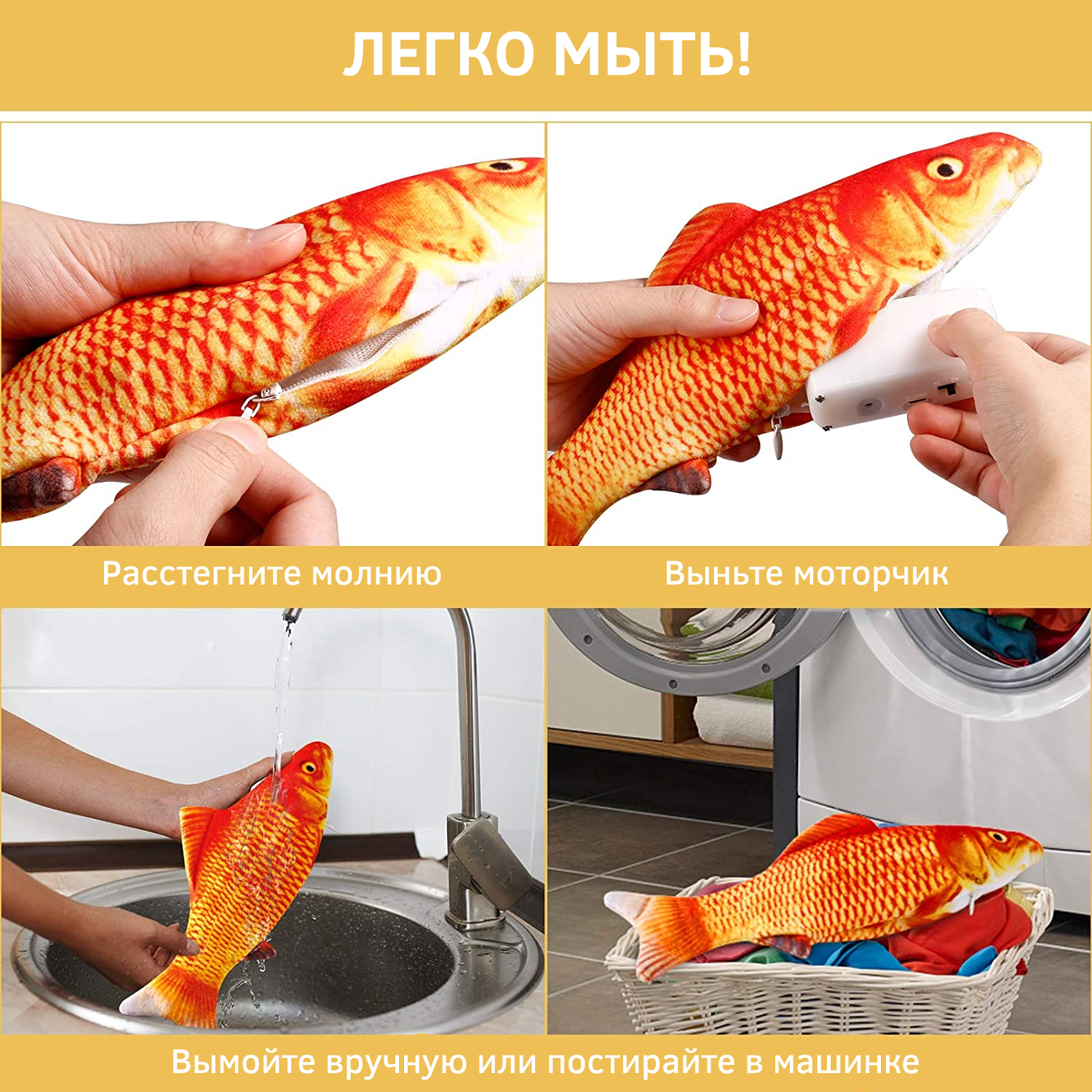 ЛЕГКО МЫТЬ!

Расстегните молнию

Выньте моторчик

Вымойте вручную или постирайте в машинке