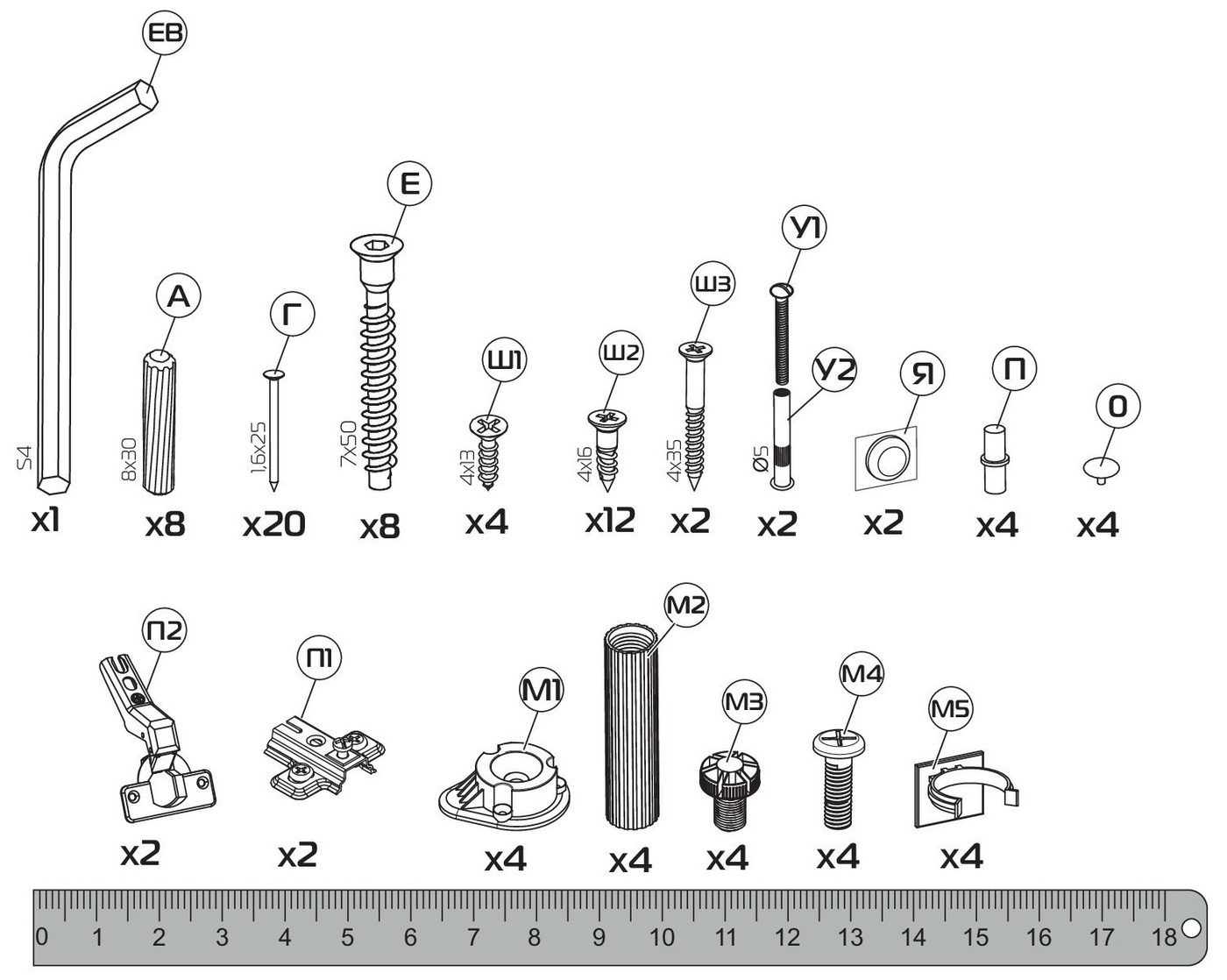 ЕВ

S4

x1

А

8x30

x8

Г

1,6x25

x20

Е

7x50

x8

Ш1

4x13

x4

Ш2

4x16

x12

Ш3

4x35

x2

У1

У2

Ø5

x2

Я

x2

П

x4

О

x4

П2

x2

П1

x2

М1

x4

М2

x4

М3

x4

М4

x4

М5

x4

0 1 2 3 4 5 6 7 8 9 10 11 12 13 14 15 16 17 18