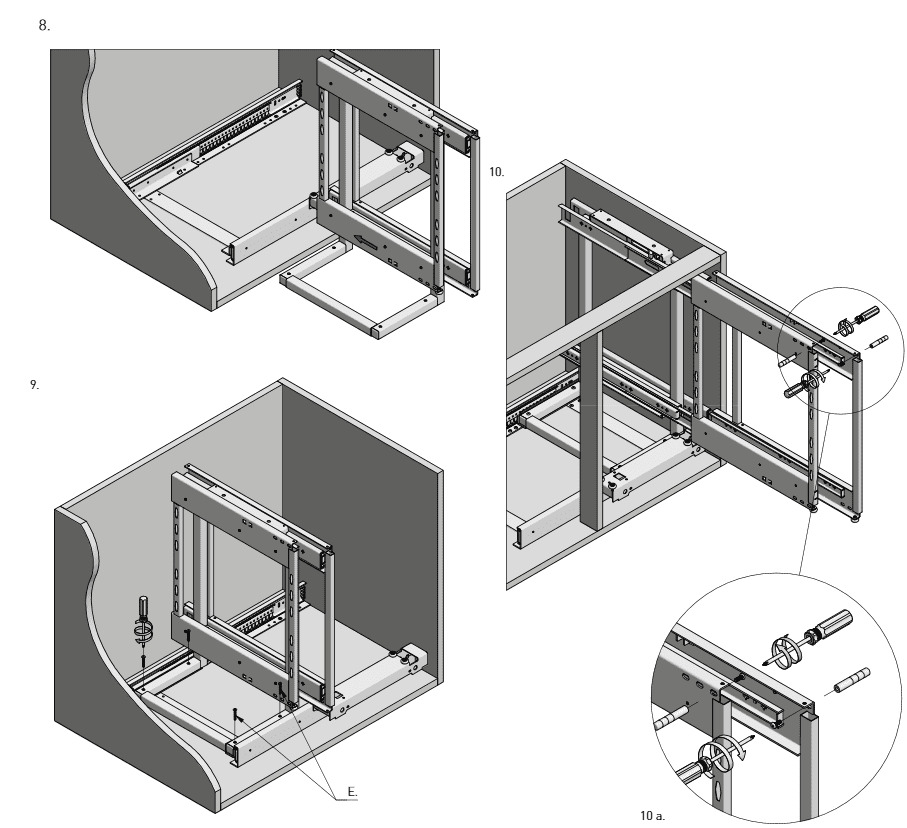 8.

10.

9.

E.

10 a.