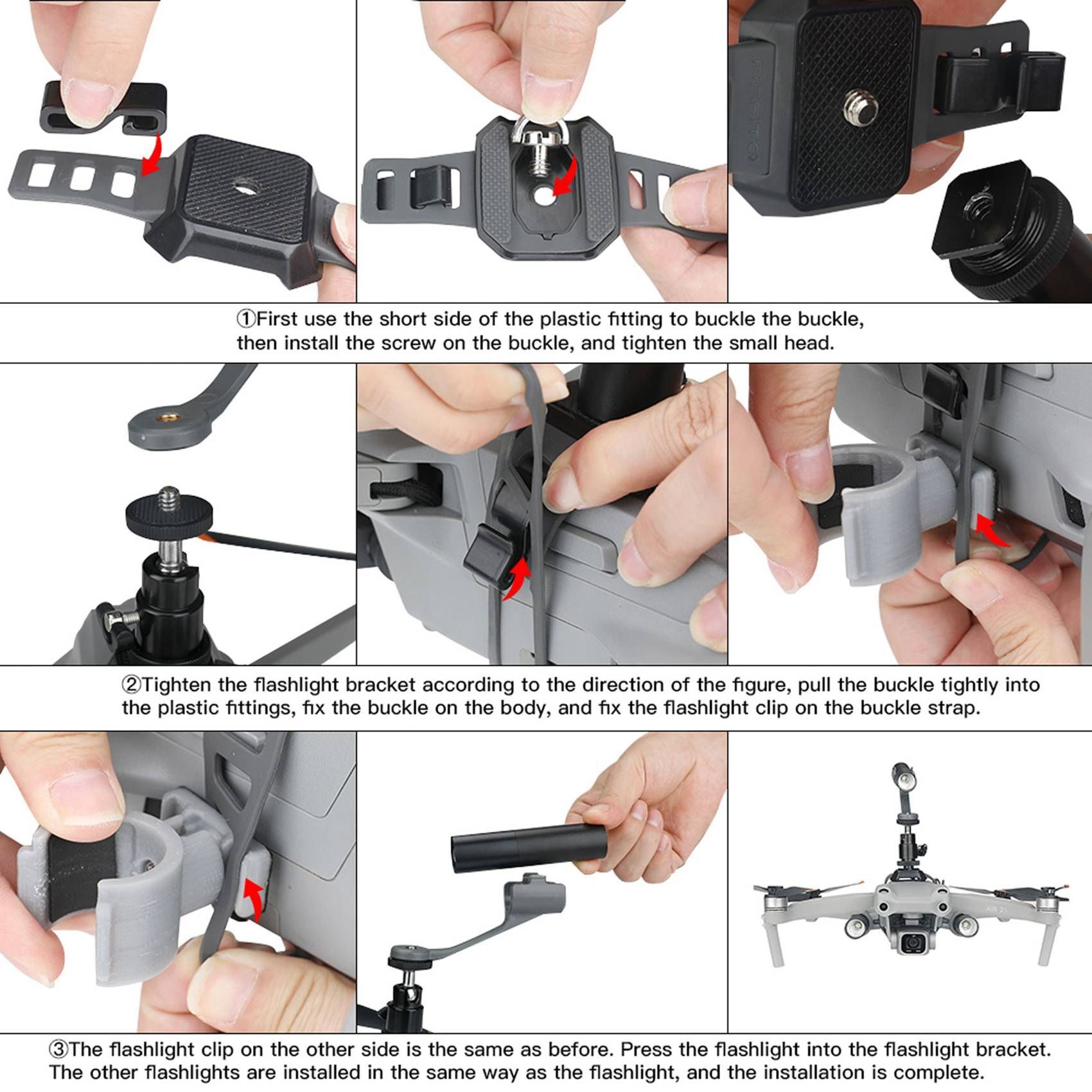 RCSTQ

①First use the short side of the plastic fitting to buckle the buckle, then install the screw on the buckle, and tighten the small head.

②Tighten the flashlight bracket according to the direction of the figure, pull the buckle tightly into the plastic fittings, fix the buckle on the body, and fix the flashlight clip on the buckle strap.

AIR 2S

③The flashlight clip on the other side is the same as before. Press the flashlight into the flashlight bracket. The other flashlights are installed in the same way as the flashlight, and the installation is complete.