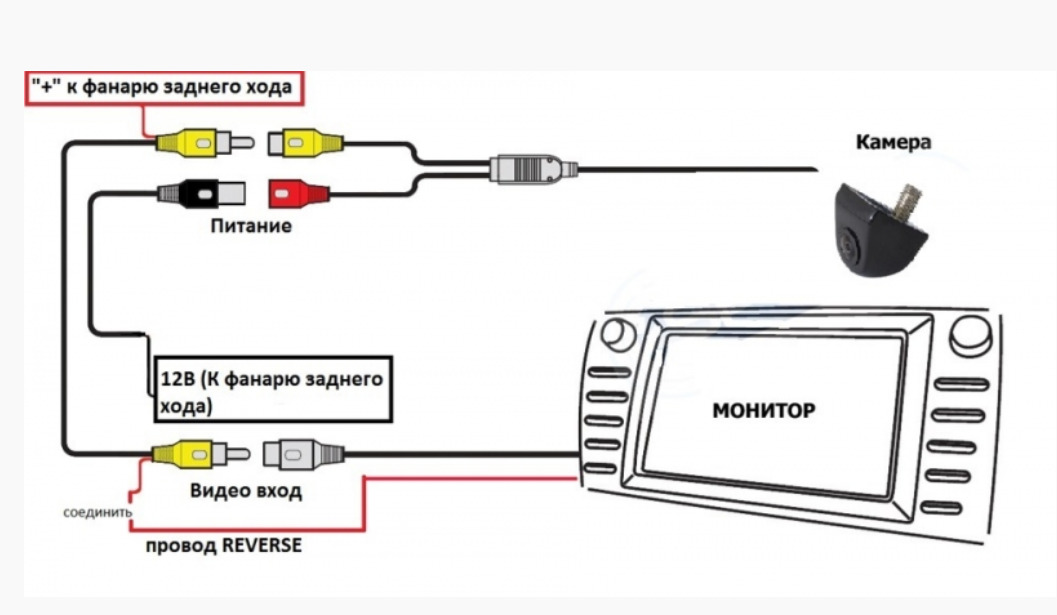 "+" к фанарю заднего хода

Камера

Питание

12В (К фанарю заднего хода)

МОНИТОР

Видео вход

соединить

провод REVERSE