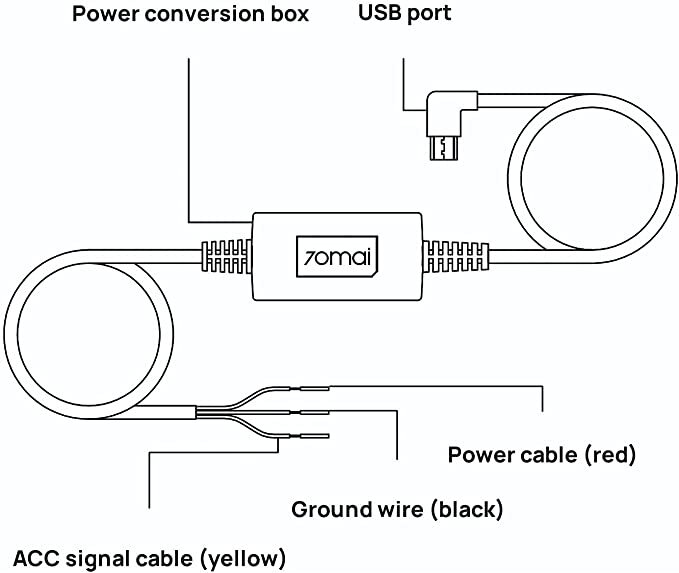 Power conversion box

USB port

70mai

Power cable (red)

Ground wire (black)

ACC signal cable (yellow)