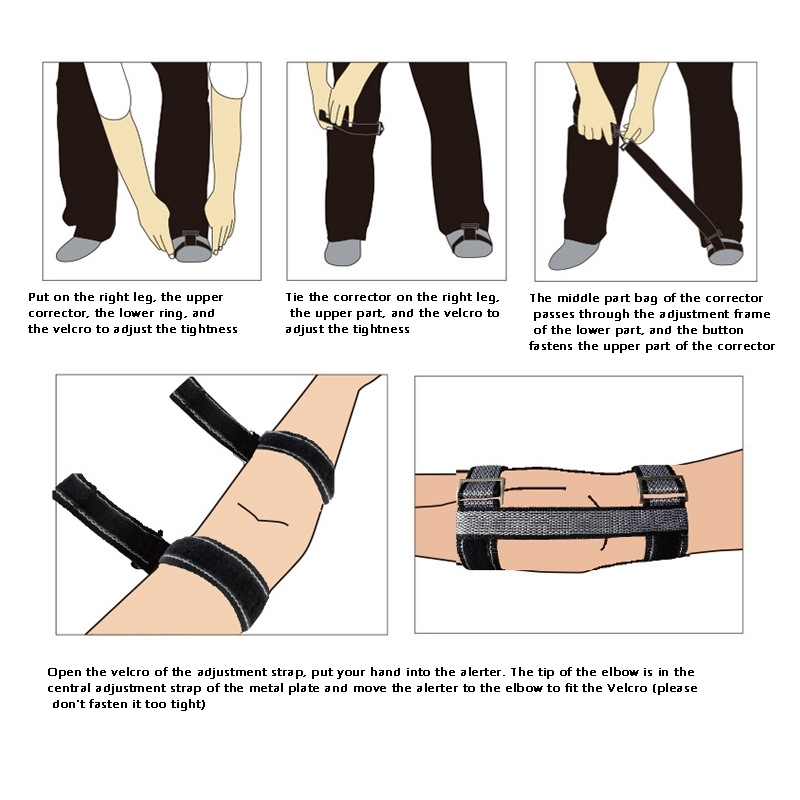 Put on the right leg, the upper corrector, the lower ring, and the velcro to adjust the tightness

Tie the corrector on the right leg, the upper part, and the velcro to adjust the tightness

The middle part bag of the corrector passes through the adjustment frame of the lower part, and the button fastens the upper part of the corrector

Open the velcro of the adjustment strap, put your hand into the alerter. The tip of the elbow is in the central adjustment strap of the metal plate and move the alerter to the elbow to fit the Velcro (please don't fasten it too tight)