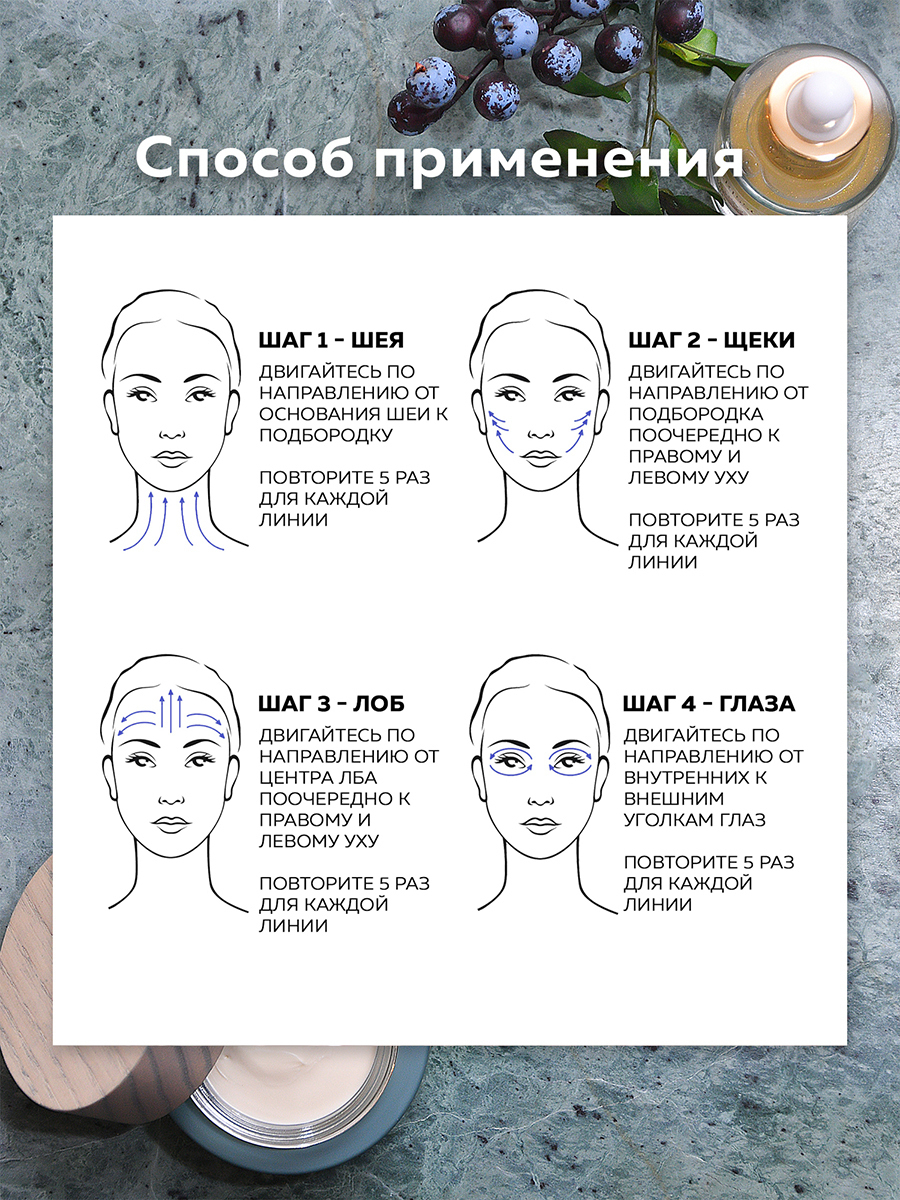 Способ применения

ШАГ 1 – ШЕЯ

ДВИГАЙТЕСЬ ПО НАПРАВЛЕНИЮ ОТ ОСНОВАНИЯ ШЕИ К ПОДБОРОДКУ

ПОВТОРИТЕ 5 РАЗ ДЛЯ КАЖДОЙ ЛИНИИ

ШАГ 2 – ЩЕКИ

ДВИГАЙТЕСЬ ПО НАПРАВЛЕНИЮ ОТ ПОДБОРОДКА ПООЧЕРЕДНО К ПРАВОМУ И ЛЕВОМУ УХУ

ПОВТОРИТЕ 5 РАЗ ДЛЯ КАЖДОЙ ЛИНИИ

ШАГ 3 – ЛОБ

ДВИГАЙТЕСЬ ПО НАПРАВЛЕНИЮ ОТ ЦЕНТРА ЛБА ПООЧЕРЕДНО К ПРАВОМУ И ЛЕВОМУ УХУ

ПОВТОРИТЕ 5 РАЗ ДЛЯ КАЖДОЙ ЛИНИИ

ШАГ 4 – ГЛАЗА

ДВИГАЙТЕСЬ ПО НАПРАВЛЕНИЮ ОТ ВНУТРЕННИХ К ВНЕШНИМ УГОЛКАМ ГЛАЗ

ПОВТОРИТЕ 5 РАЗ ДЛЯ КАЖДОЙ ЛИНИИ