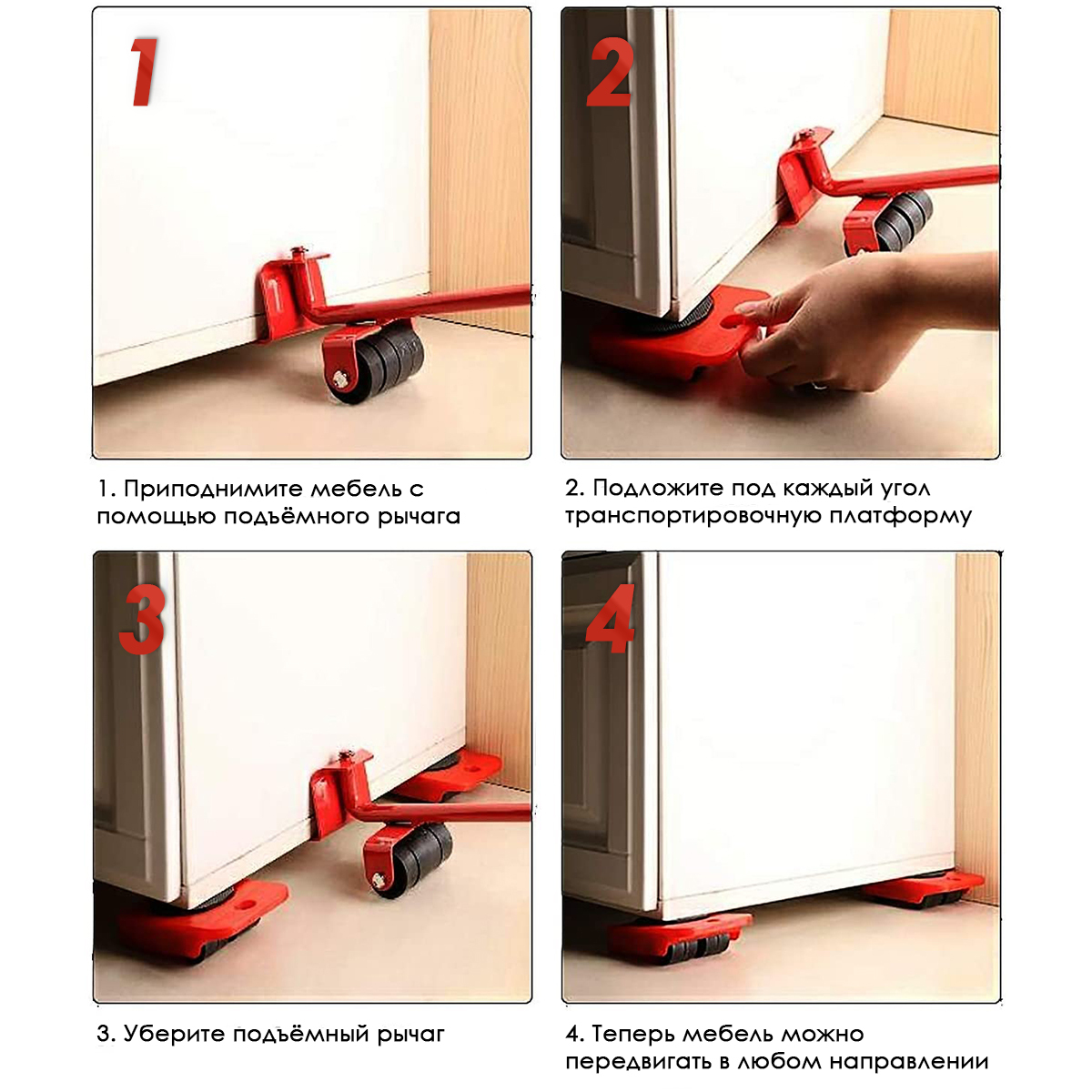 1

1. Приподнимите мебель с помощью подъёмного рычага

2

2. Подложите под каждый угол транспортировочную платформу

3

3. Уберите подъёмный рычаг

4

4. Теперь мебель можно передвигать в любом направлении