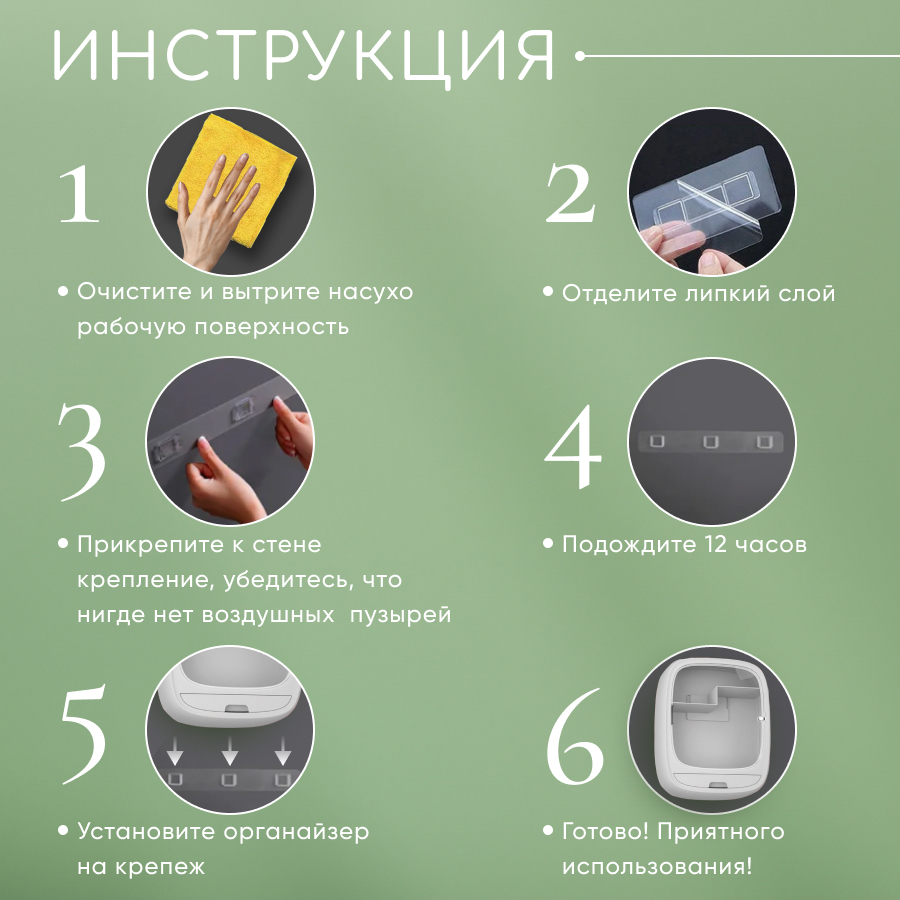 ИНСТРУКЦИЯ

1

• Очистите и вытрите насухо рабочую поверхность

2

• Отделите липкий слой

3

• Прикрепите к стене крепление, убедитесь, что нигде нет воздушных  пузырей

4

• Подождите 12 часов

5

• Установите органайзер на крепеж

6

• Готово! Приятного использования!