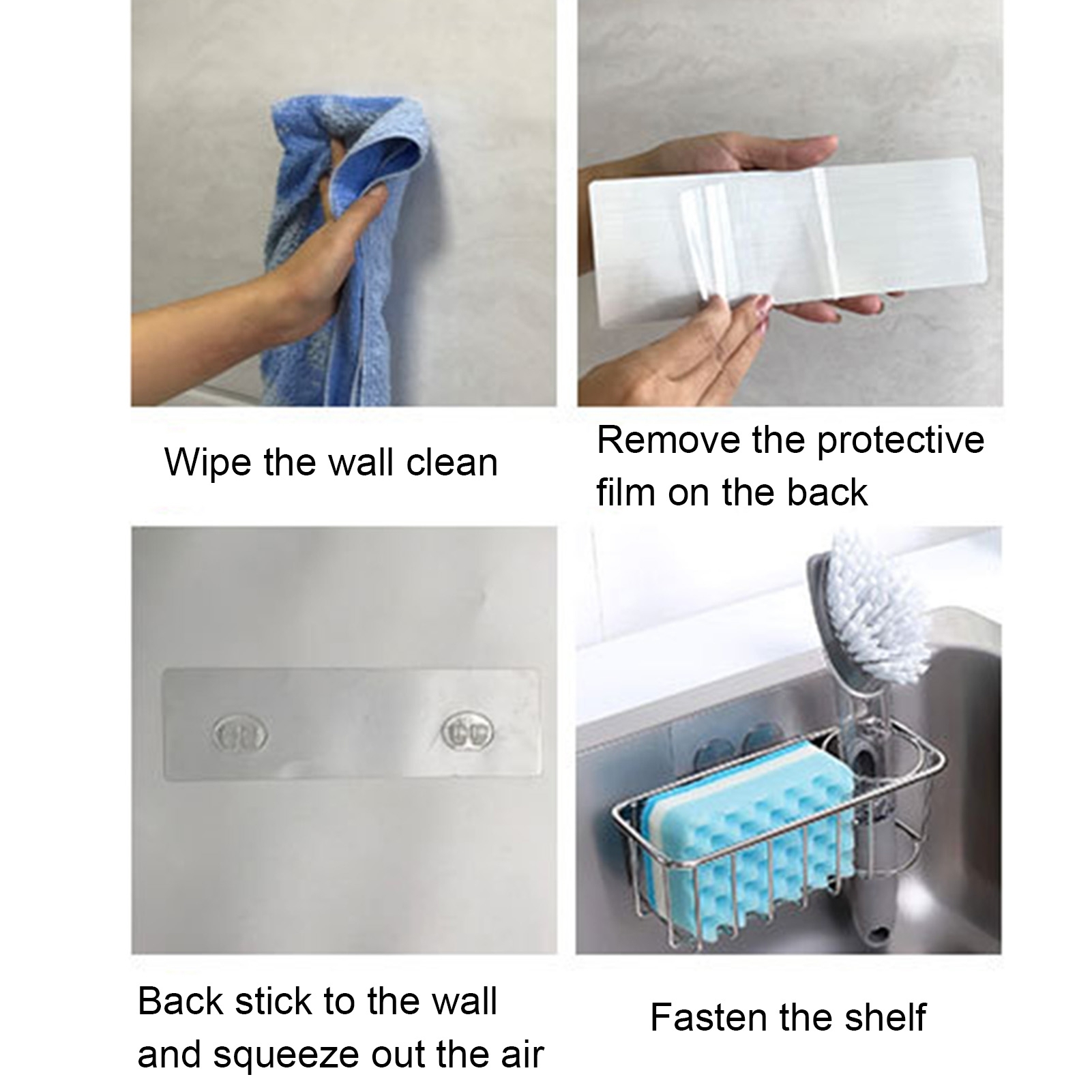 Wipe the wall clean

Remove the protective film on the back

Back stick to the wall and squeeze out the air

Fasten the shelf