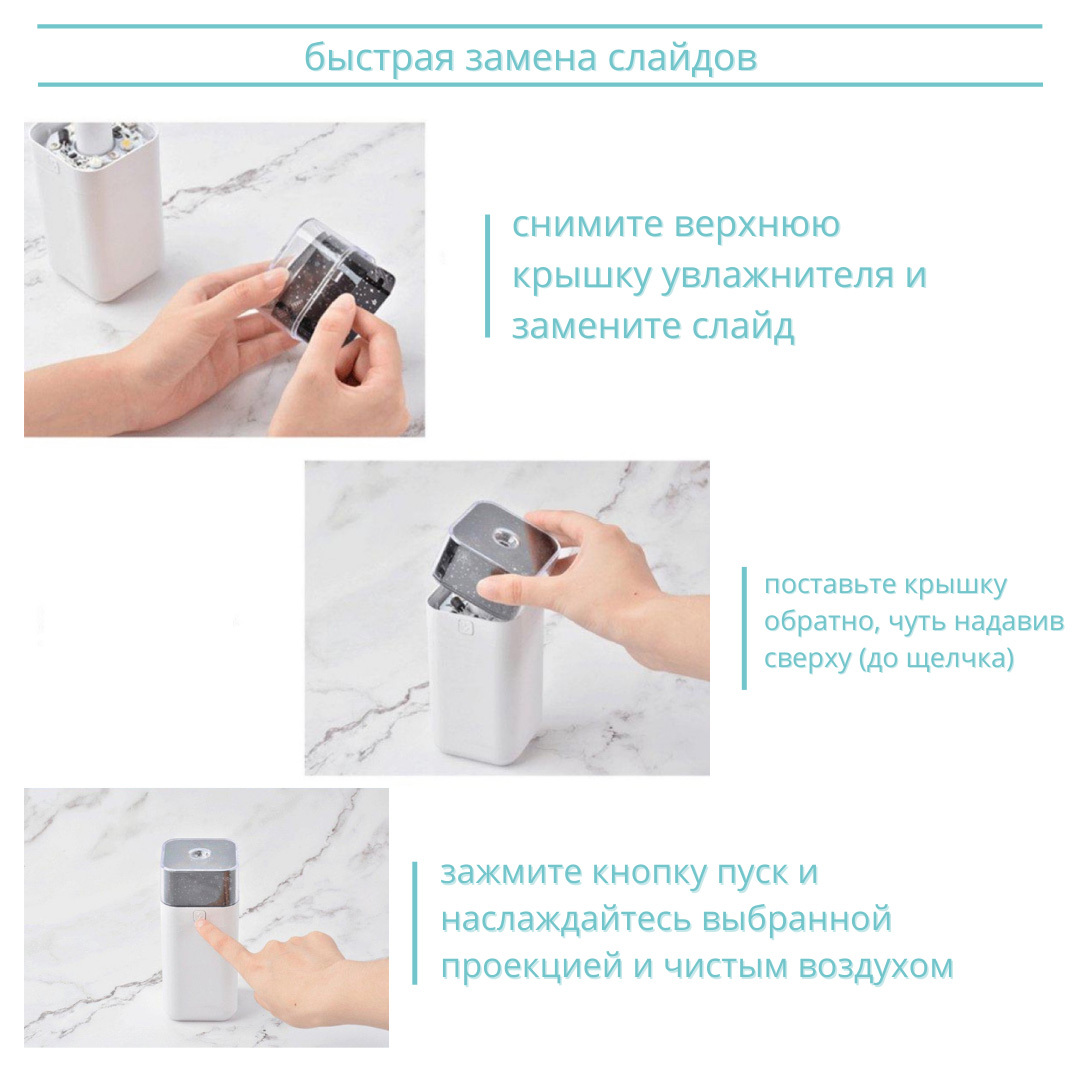 быстрая замена слайдов

снимите верхнюю крышку увлажнителя и замените слайд

поставьте крышку обратно, чуть надавив сверху (до щелчка)

зажмите кнопку пуск и наслаждайтесь выбранной проекцией и чистым воздухом