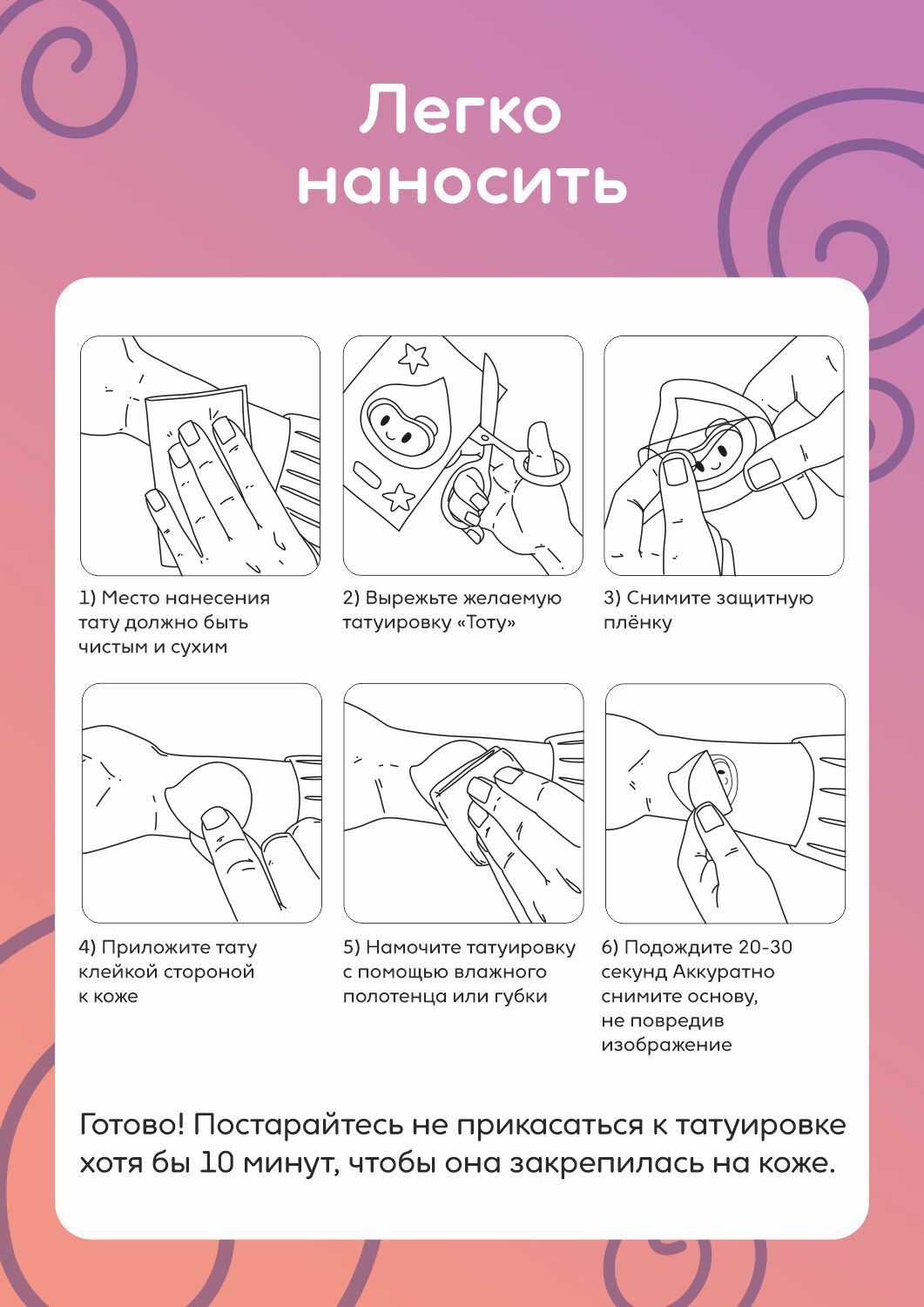 Легко наносить

1) Место нанесения тату должно быть чистым и сухим

2) Вырежьте желаемую татуировку «Тоту»

3) Снимите защитную плёнку

4) Приложите тату клейкой стороной к коже

5) Намочите татуировку с помощью влажного полотенца или губки

6) Подождите 20-30 секунд Аккуратно снимите основу, не повредив изображение

Готово! Постарайтесь не прикасаться к татуировке хотя бы 10 минут, чтобы она закрепилась на коже.